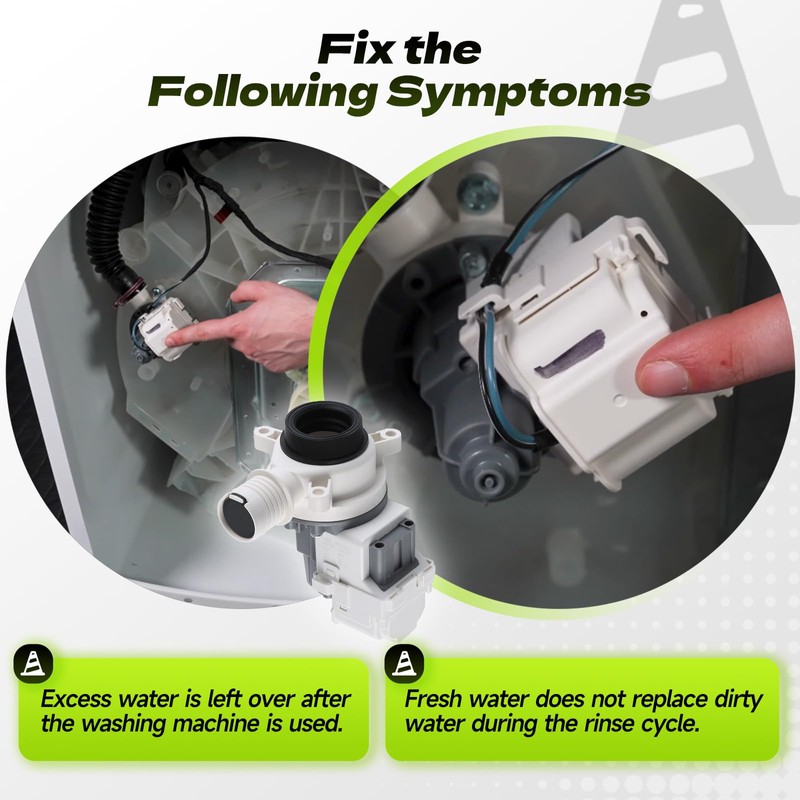 Fix the
Following Symptoms

Excess water is left over after the washing machine is used.

Fresh water does not replace dirty water during the rinse cycle.