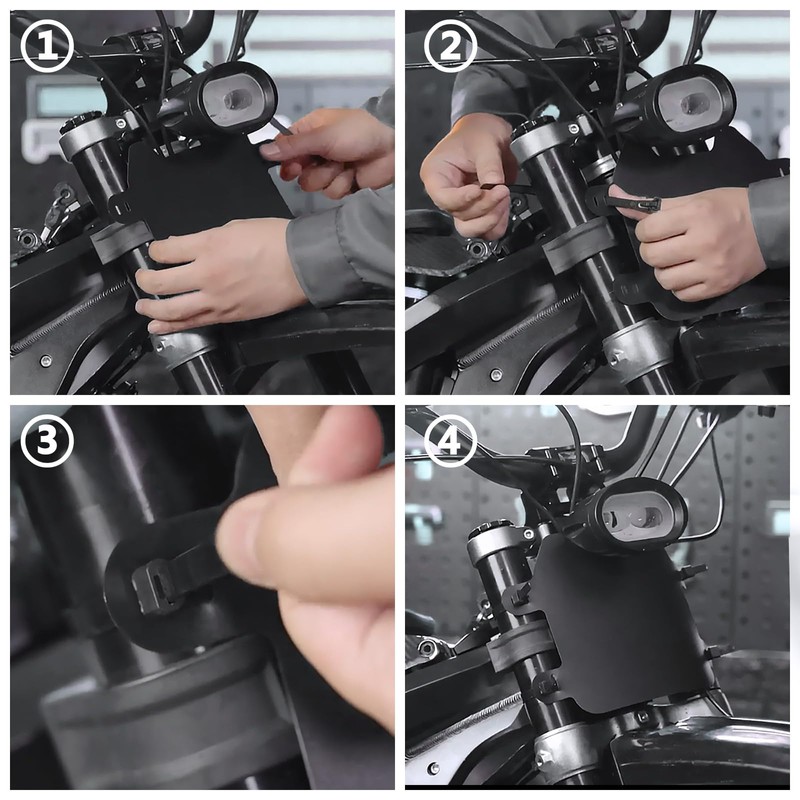 ①
②
③
④