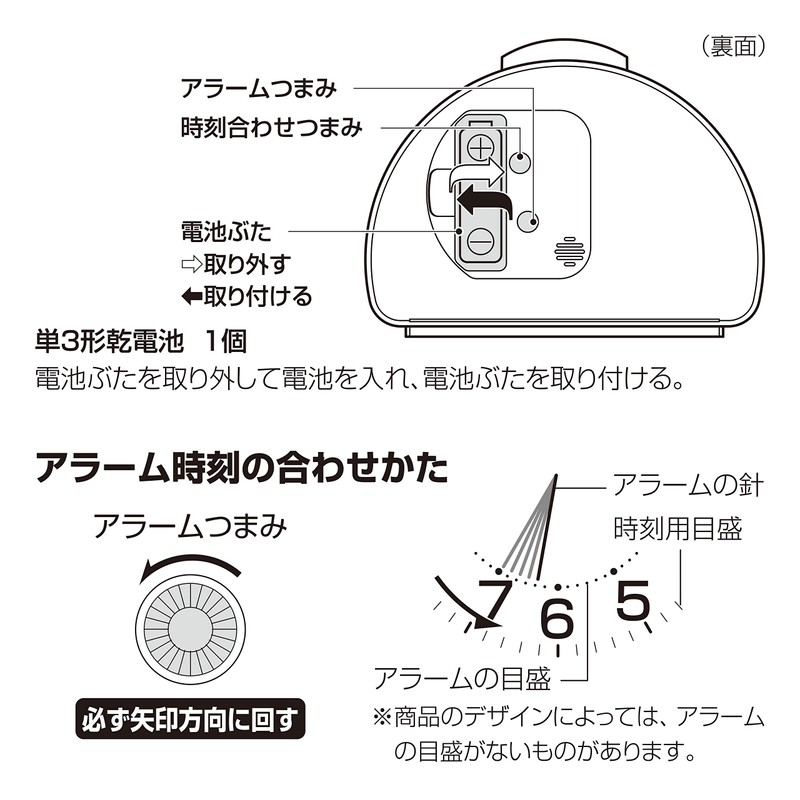 （裏面）

アラームつまみ

時刻合わせつまみ

電池ぶた
⇨取り外す
⬅取り付ける

単3形乾電池　1個
電池ぶたを取り外して電池を入れ、電池ぶたを取り付ける。

アラーム時刻の合わせかた

アラームつまみ

必ず矢印方向に回す

アラームの針

時刻用目盛

7
6
5

アラームの目盛

※商品のデザインによっては、アラームの目盛がないものがあります。