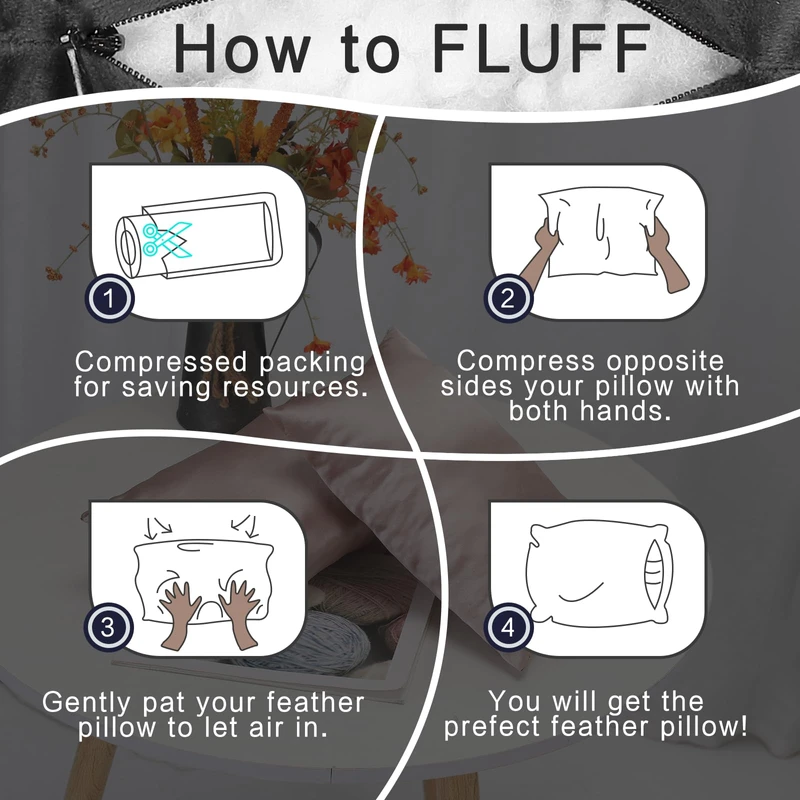 How to FLUFF

1

Compressed packing for saving resources.

2

Compress opposite sides your pillow with both hands.

3

Gently pat your feather pillow to let air in.

4

You will get the prefect feather pillow!