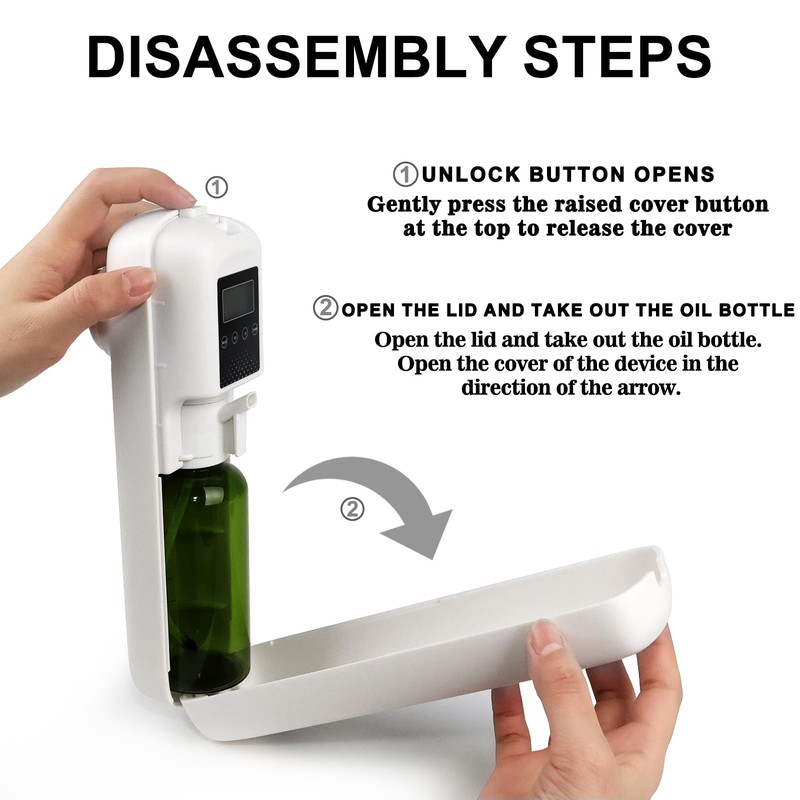 DISASSEMBLY STEPS

①

①UNLOCK BUTTON OPENS
Gently press the raised cover button at the top to release the cover

②OPEN THE LID AND TAKE OUT THE OIL BOTTLE
Open the lid and take out the oil bottle. Open the cover of the device in the direction of the arrow.

②