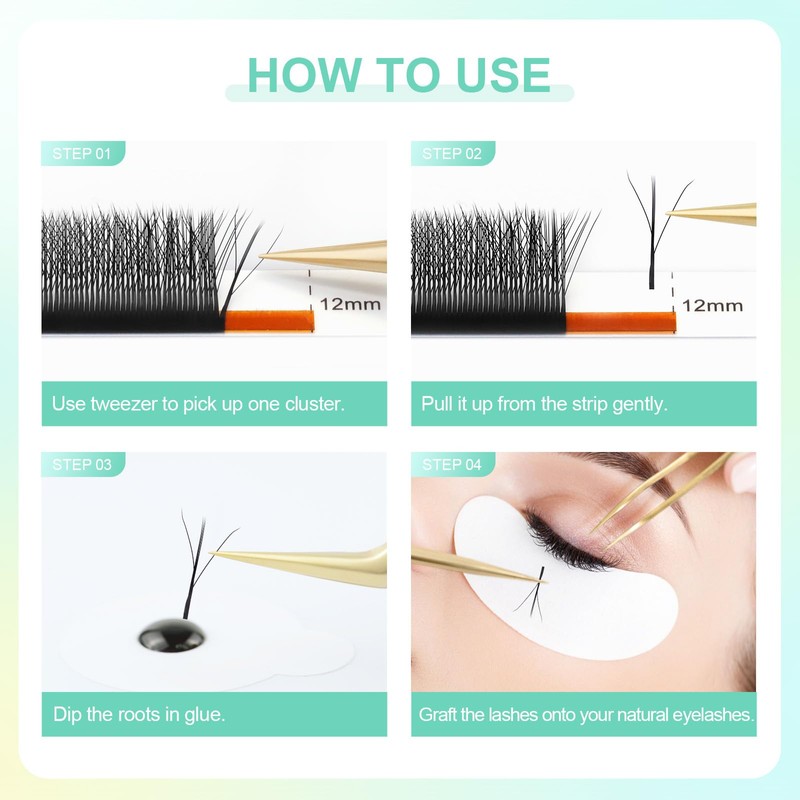 HOW TO USE

STEP 01

12mm

Use tweezer to pick up one cluster.

STEP 02

12mm

Pull it up from the strip gently.

STEP 03

Dip the roots in glue.

STEP 04

Graft the lashes onto your natural eyelashes.