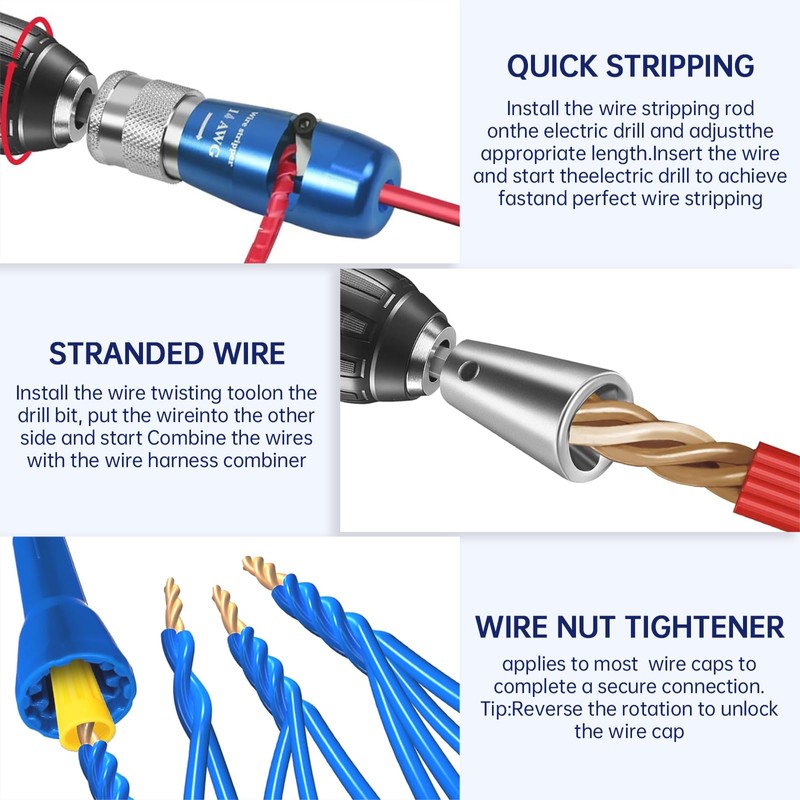 Wire stripper
14 AWG

QUICK STRIPPING

Install the wire stripping rod onthe electric drill and adjustthe appropriate length.Insert the wire and start theelectric drill to achieve fastand perfect wire stripping

STRANDED WIRE

Install the wire twisting toolon the drill bit, put the wireinto the other side and start Combine the wires with the wire harness combiner

WIRE NUT TIGHTENER

applies to most wire caps to complete a secure connection. Tip:Reverse the rotation to unlock the wire cap