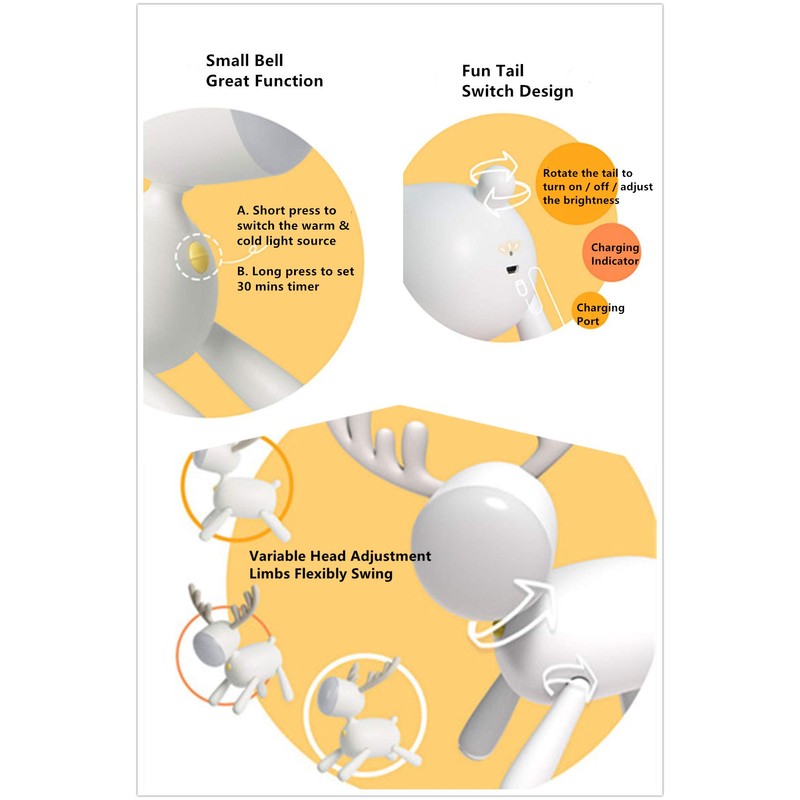 Small Bell
Great Function

A. Short press to switch the warm & cold light source

B. Long press to set 30 mins timer

Fun Tail
Switch Design

Rotate the tail to turn on / off / adjust the brightness

Charging Indicator

Charging Port

Variable Head Adjustment
Limbs Flexibly Swing