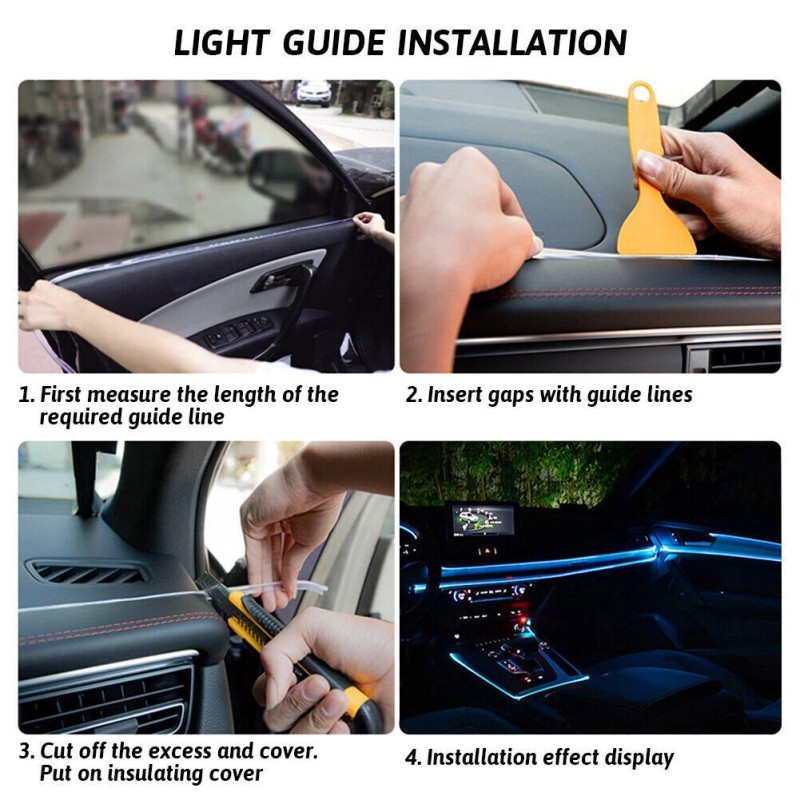 LIGHT GUIDE INSTALLATION

1. First measure the length of the required guide line

2. Insert gaps with guide lines

3. Cut off the excess and cover. Put on insulating cover

4. Installation effect display