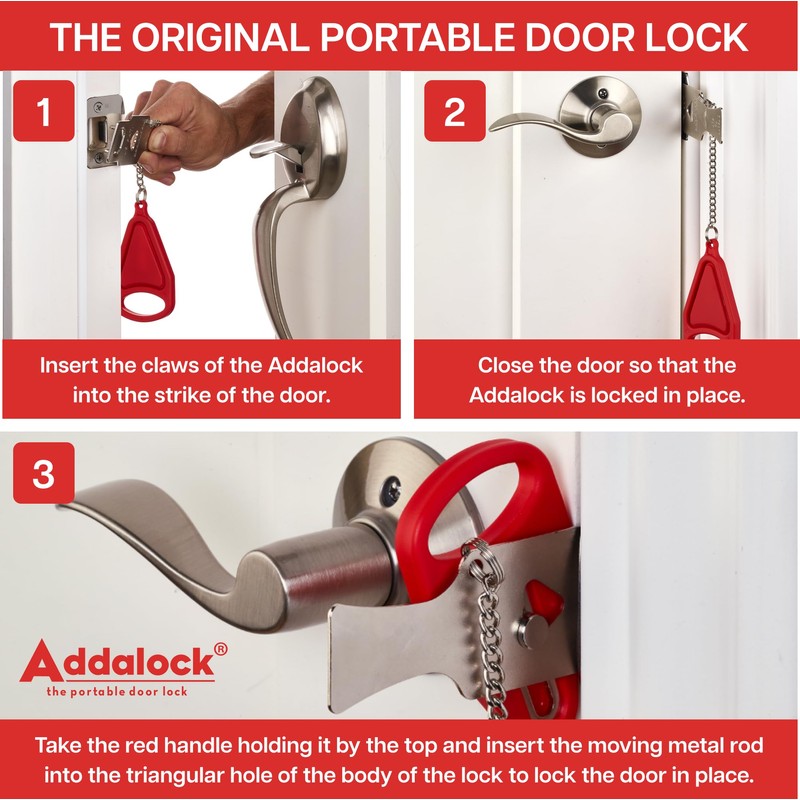 THE ORIGINAL PORTABLE DOOR LOCK

1

Insert the claws of the Addalock into the strike of the door.

2

Close the door so that the Addalock is locked in place.

3

Addalock®
the portable door lock

Take the red handle holding it by the top and insert the moving metal rod into the triangular hole of the body of the lock to lock the door in place.