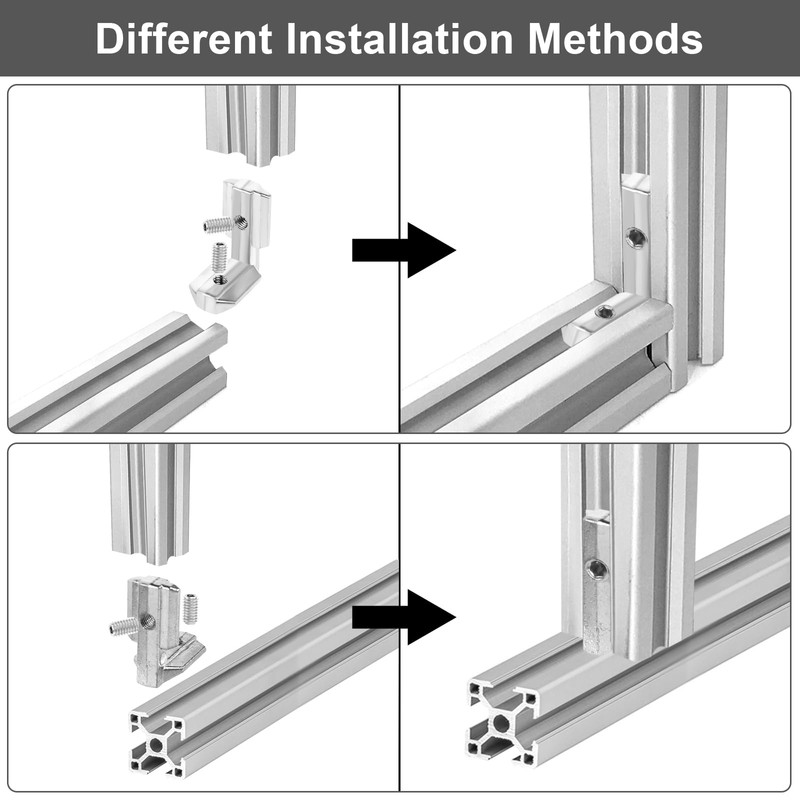 Different Installation Methods