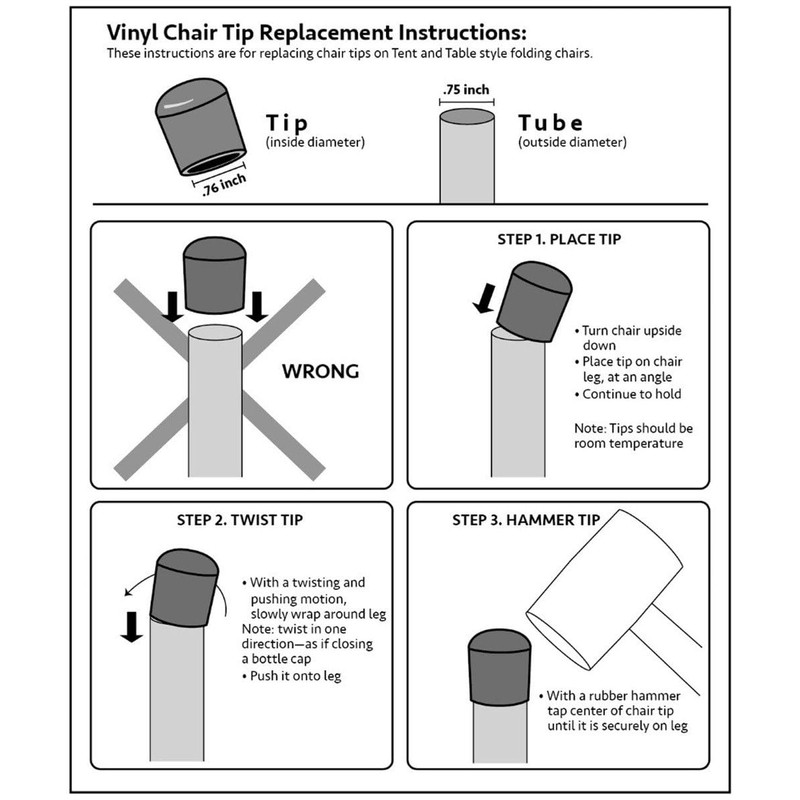 Vinyl Chair Tip Replacement Instructions:
These instructions are for replacing chair tips on Tent and Table style folding chairs.

Tip
(inside diameter)
.76 inch

.75 inch
Tube
(outside diameter)

WRONG

STEP 1. PLACE TIP
• Turn chair upside down
• Place tip on chair leg, at an angle
• Continue to hold

Note: Tips should be room temperature

STEP 2. TWIST TIP
• With a twisting and pushing motion, slowly wrap around leg
Note: twist in one direction—as if closing a bottle cap
• Push it onto leg

STEP 3. HAMMER TIP
• With a rubber hammer tap center of chair tip until it is securely on leg