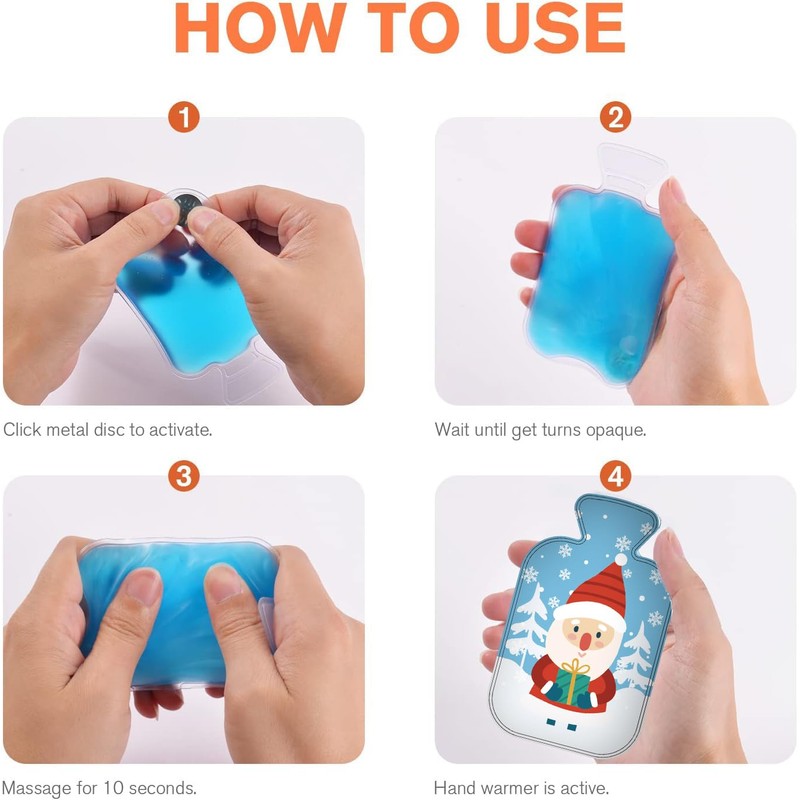 HOW TO USE

1

Click metal disc to activate.

2

Wait until get turns opaque.

3

Massage for 10 seconds.

4

Hand warmer is active.