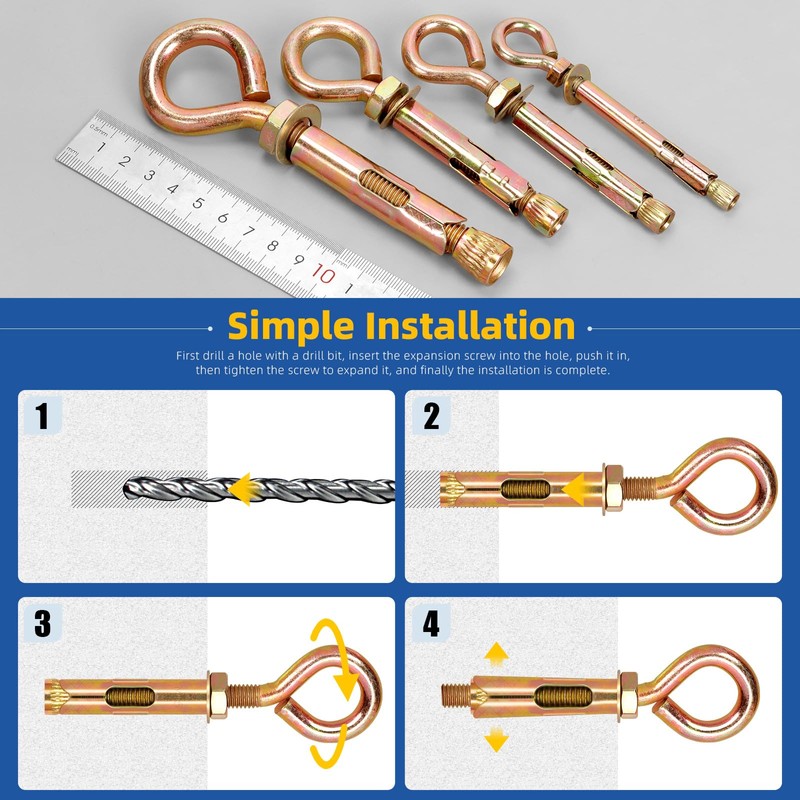 0.5mm
1 2 3 4 5 6 7 8 9 10 1

Simple Installation

First drill a hole with a drill bit, insert the expansion screw into the hole, push it in, then tighten the screw to expand it, and finally the installation is complete.

1

2

3

4