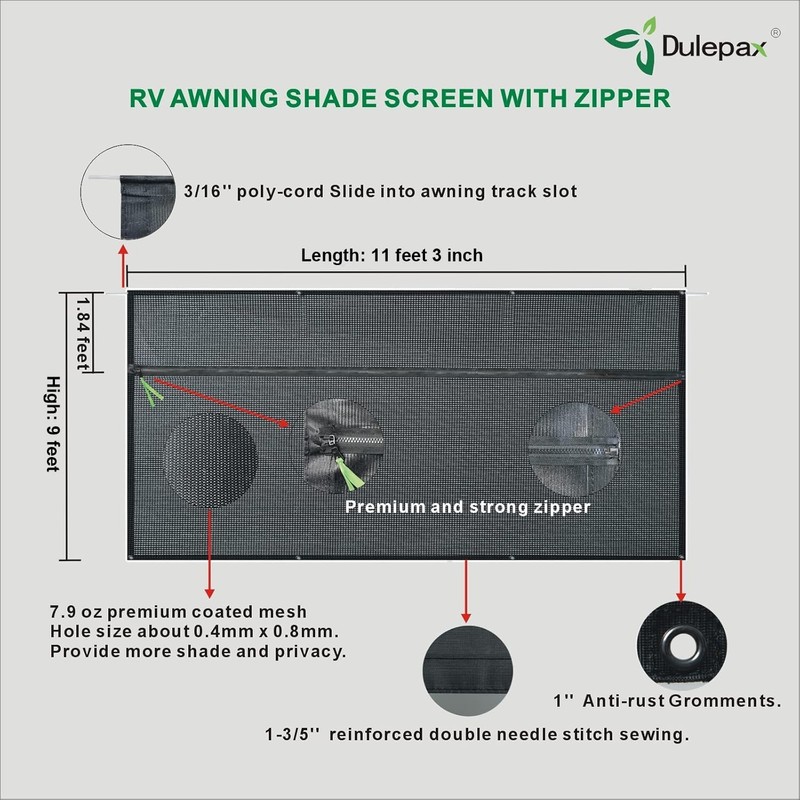 Dulepax®

RV AWNING SHADE SCREEN WITH ZIPPER

3/16'' poly-cord Slide into awning track slot

Length: 11 feet 3 inch

1.84 feet

High: 9 feet

Premium and strong zipper

7.9 oz premium coated mesh
Hole size about 0.4mm x 0.8mm.
Provide more shade and privacy.

1'' Anti-rust Gromments.

1-3/5'' reinforced double needle stitch sewing.