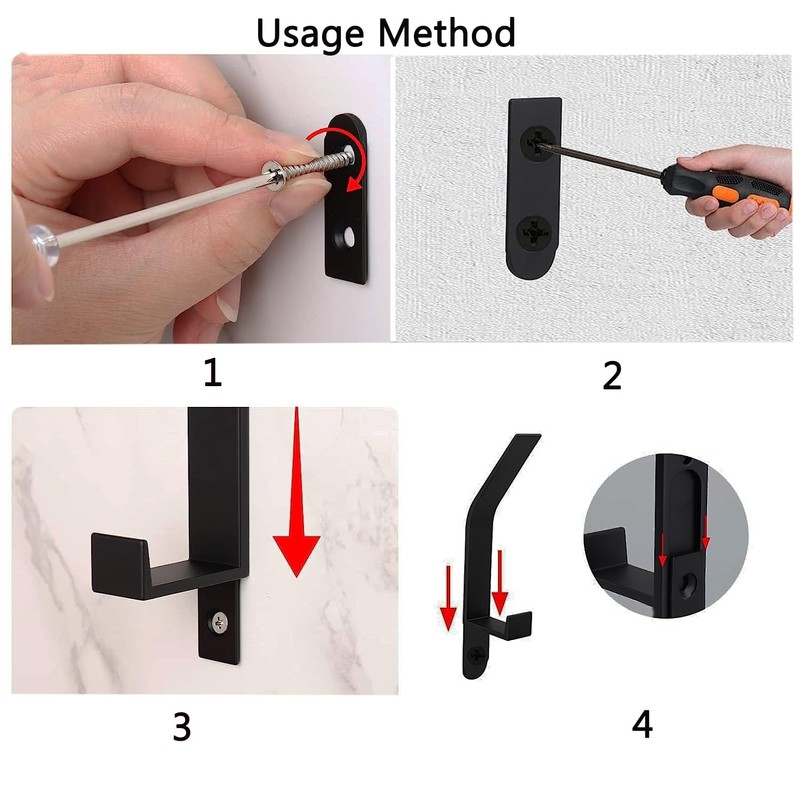 Usage Method

1

2

3

4