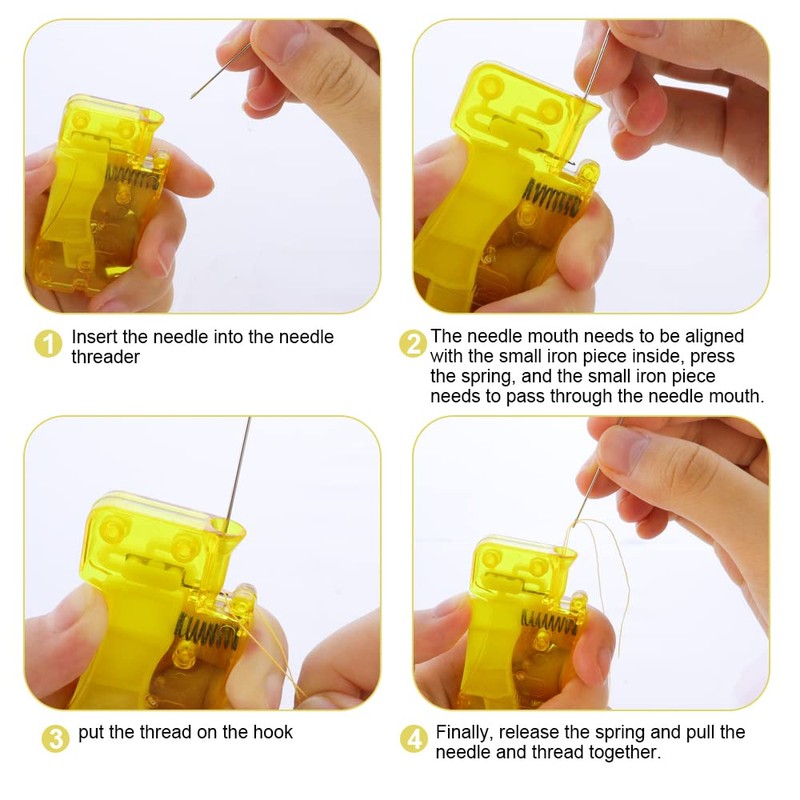 1 Insert the needle into the needle threader

2 The needle mouth needs to be aligned with the small iron piece inside, press the spring, and the small iron piece needs to pass through the needle mouth.

3 put the thread on the hook

4 Finally, release the spring and pull the needle and thread together.