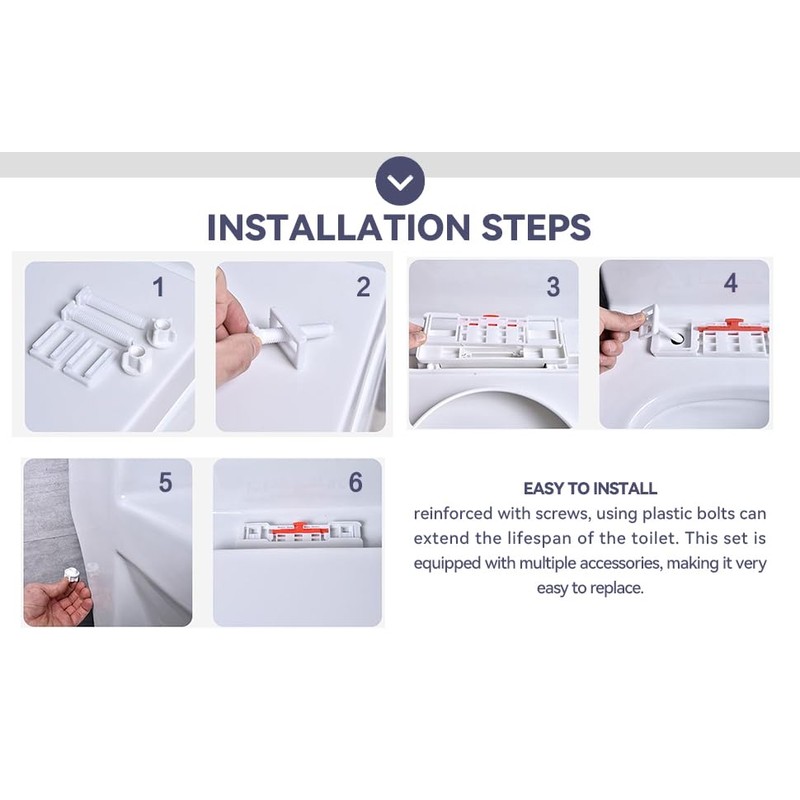 INSTALLATION STEPS

1

2

3

4

5

6

EASY TO INSTALL

reinforced with screws, using plastic bolts can extend the lifespan of the toilet. This set is equipped with multiple accessories, making it very easy to replace.