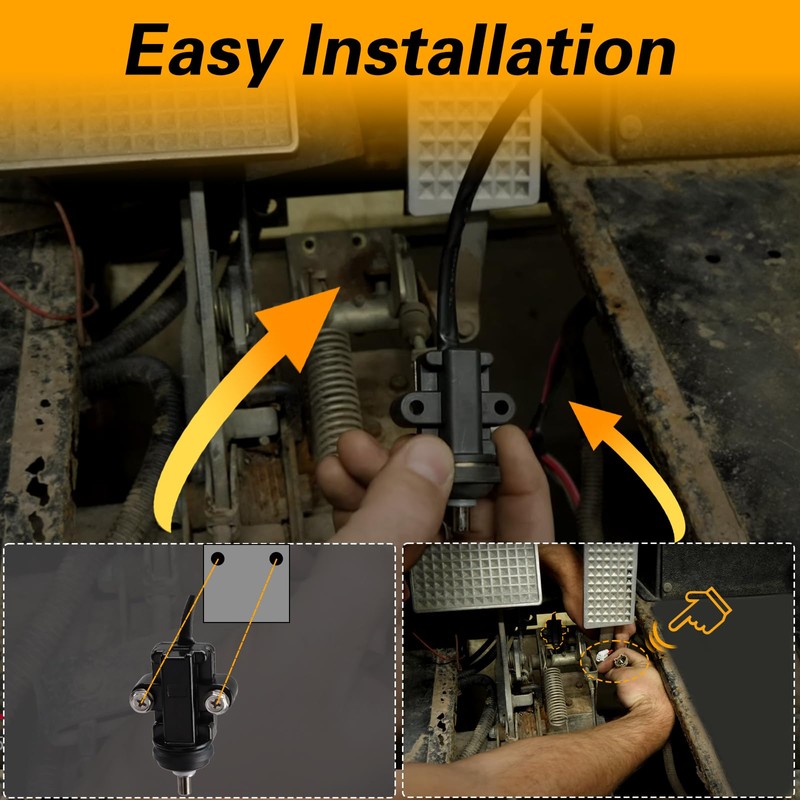 Easy Installation