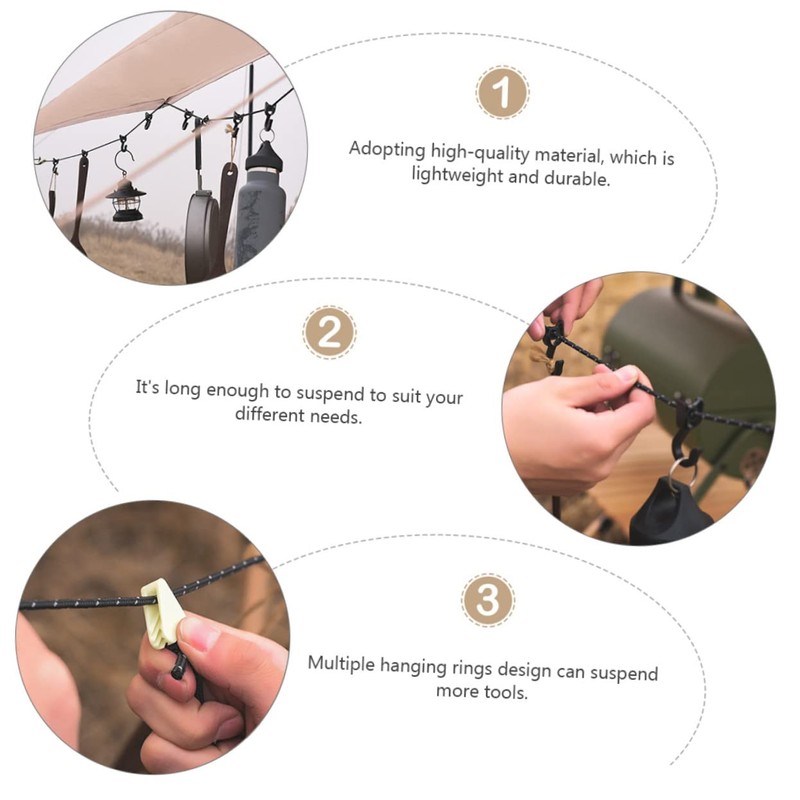 1

Adopting high-quality material, which is lightweight and durable.

2

It's long enough to suspend to suit your different needs.

3

Multiple hanging rings design can suspend more tools.