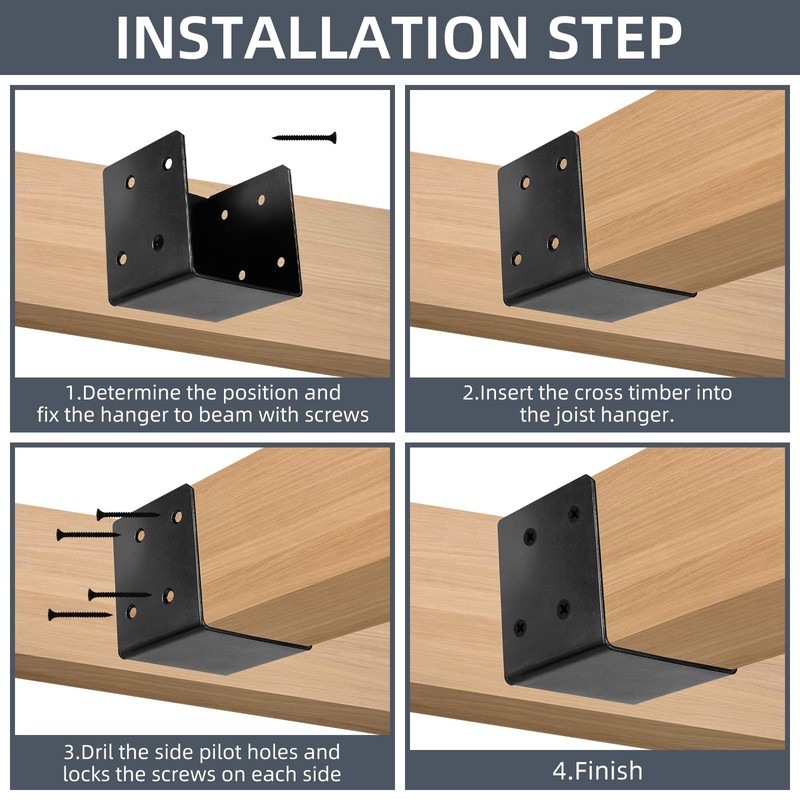 INSTALLATION STEP

1.Determine the position and fix the hanger to beam with screws

2.Insert the cross timber into the joist hanger.

3.Dril the side pilot holes and locks the screws on each side

4.Finish