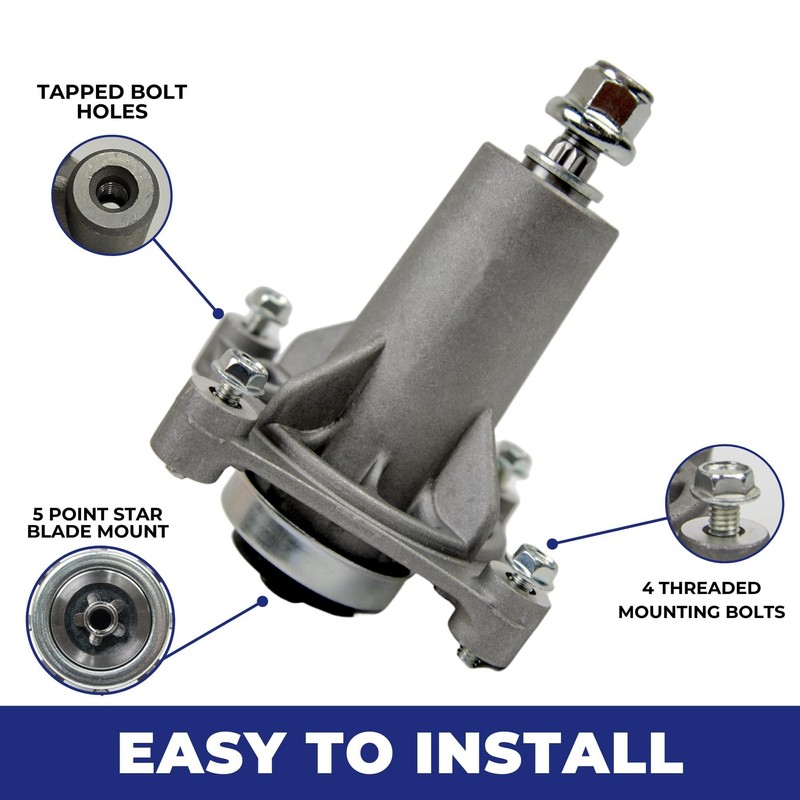 TAPPED BOLT HOLES

5 POINT STAR BLADE MOUNT

4 THREADED MOUNTING BOLTS

EASY TO INSTALL