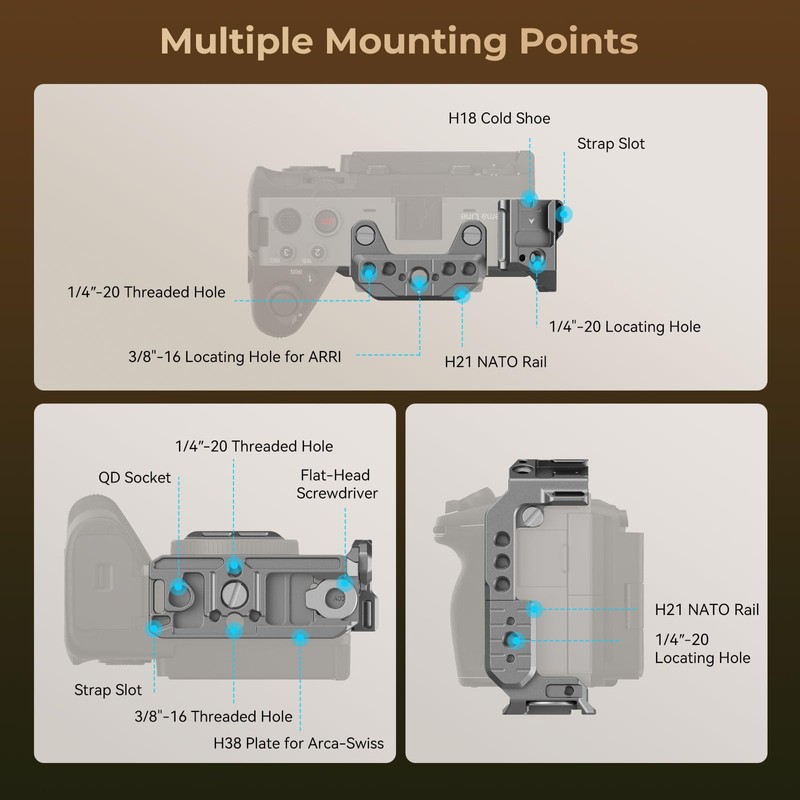 Multiple Mounting Points

H18 Cold Shoe

Strap Slot

1/4"-20 Threaded Hole

1/4"-20 Locating Hole

3/8"-16 Locating Hole for ARRI

H21 NATO Rail

1/4"-20 Threaded Hole

QD Socket

Flat-Head Screwdriver

Strap Slot

3/8"-16 Threaded Hole

H38 Plate for Arca-Swiss

H21 NATO Rail

1/4"-20 Locating Hole