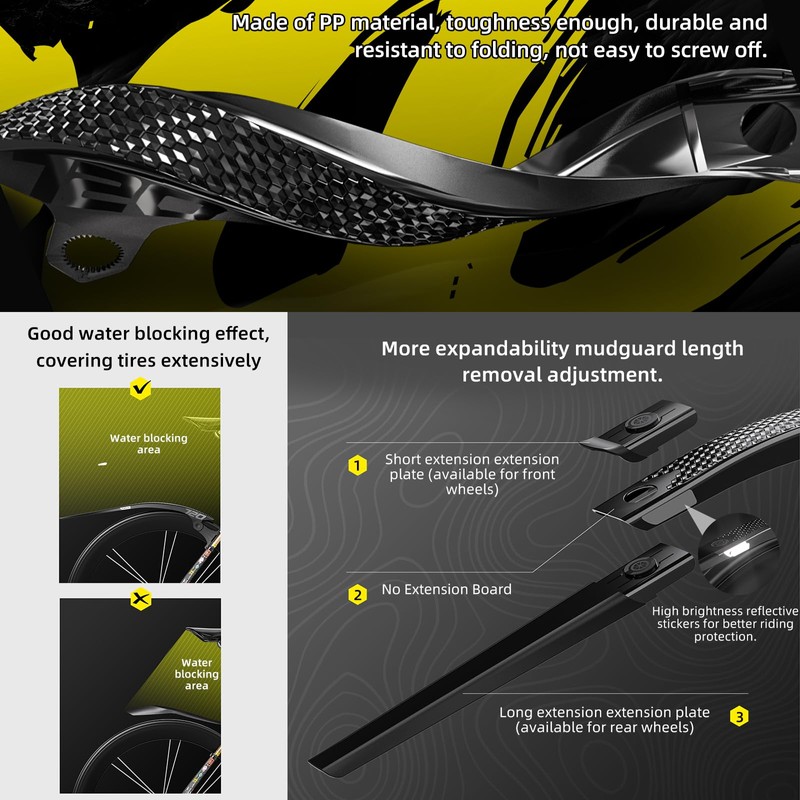 Made of PP material, toughness enough, durable and resistant to folding, not easy to screw off.

Good water blocking effect, covering tires extensively

Water blocking area

Water blocking area

More expandability mudguard length removal adjustment.

1 Short extension extension plate (available for front wheels)

2 No Extension Board

High brightness reflective stickers for better riding protection.

Long extension extension plate (available for rear wheels) 3