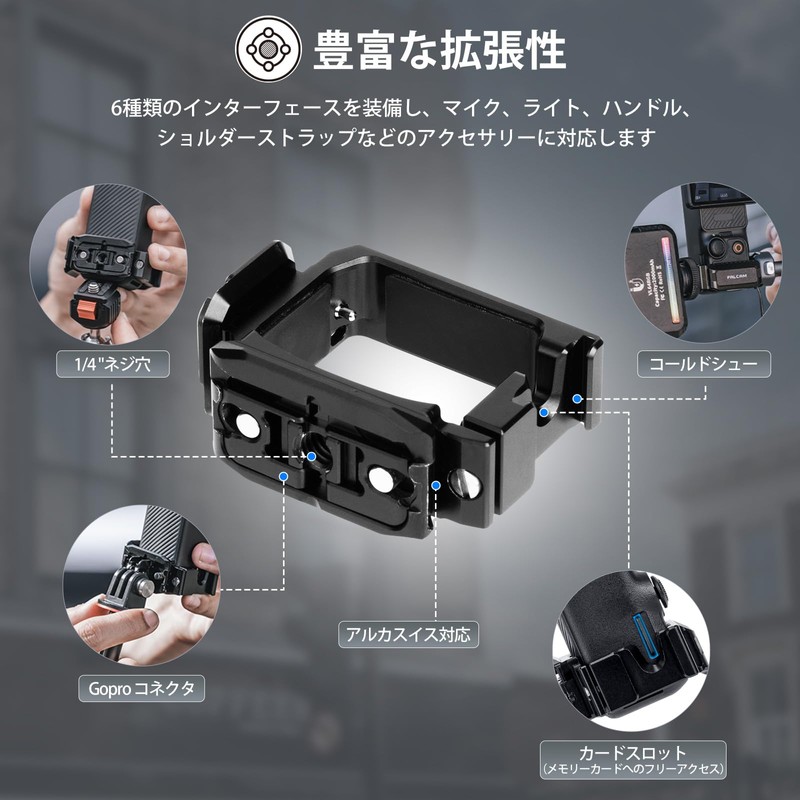 豊富な拡張性

6種類のインターフェースを装備し、マイク、ライト、ハンドル、ショルダーストラップなどのアクセサリーに対応します

1/4"ネジ穴

コールドシュー

FALCAM

アルカスイス対応

Gopro コネクタ

カードスロット
(メモリーカードへのフリーアクセス)