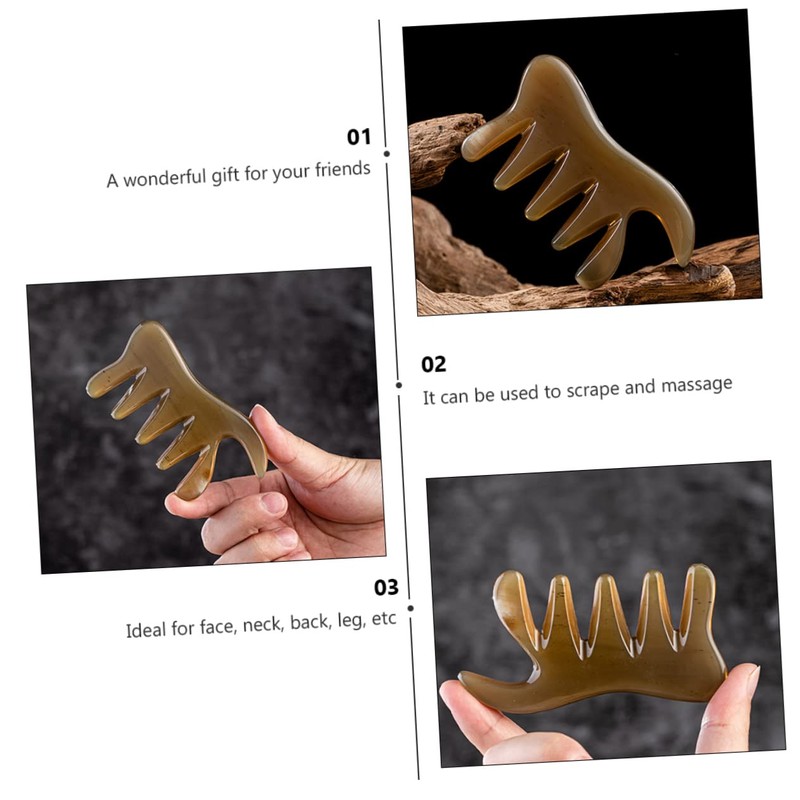 01
A wonderful gift for your friends

02
It can be used to scrape and massage

03
Ideal for face, neck, back, leg, etc