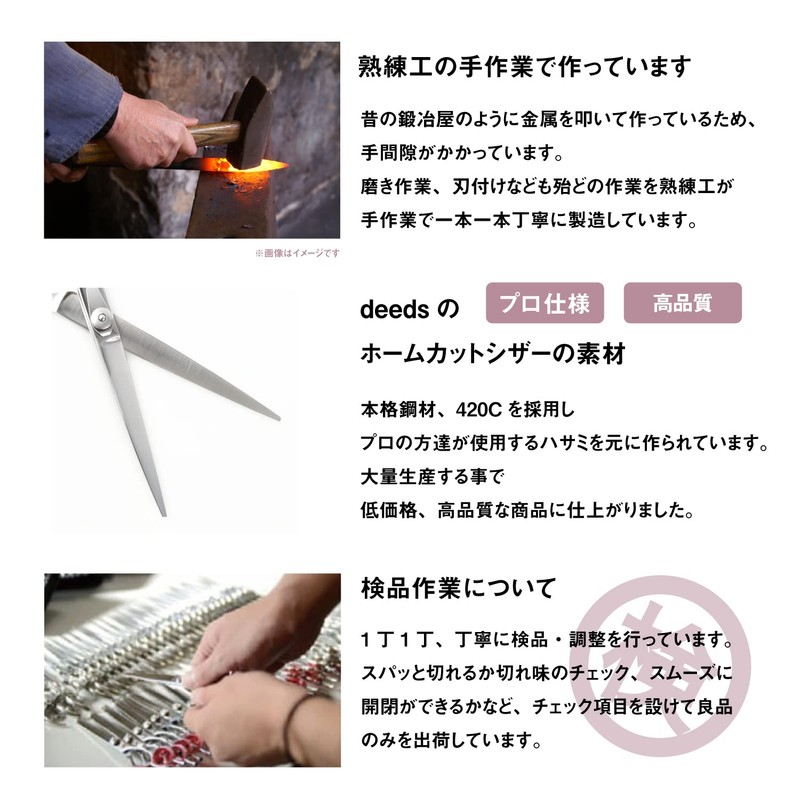 熟練工の手作業で作っています

昔の鍛冶屋のように金属を叩いて作っているため、手間隙がかかっています。
磨き作業、刃付けなども殆どの作業を熟練工が手作業で一本一本丁寧に製造しています。

※画像はイメージです

deeds の

プロ仕様

高品質

ホームカットシザーの素材

本格鋼材、420C を採用し
プロの方達が使用するハサミを元に作られています。
大量生産する事で
低価格、高品質な商品に仕上がりました。

検品作業について

１丁１丁、丁寧に検品・調整を行っています。
スパッと切れるか切れ味のチェック、スムーズに開閉ができるかなど、チェック項目を設けて良品のみを出荷しています。

検