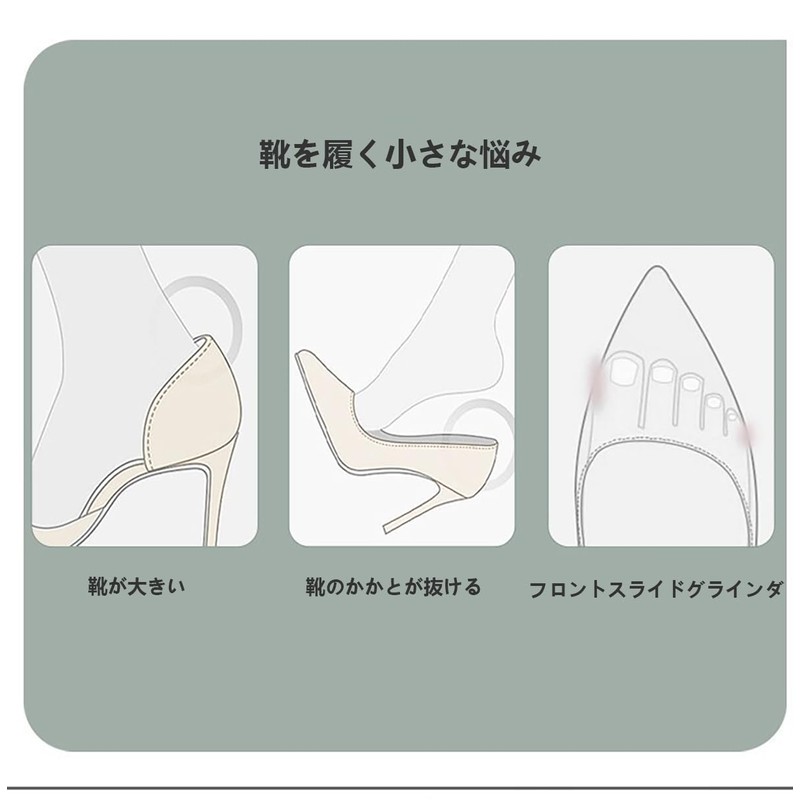 靴を履く小さな悩み

靴が大きい

靴のかかとが抜ける

フロントスライドグラインダ