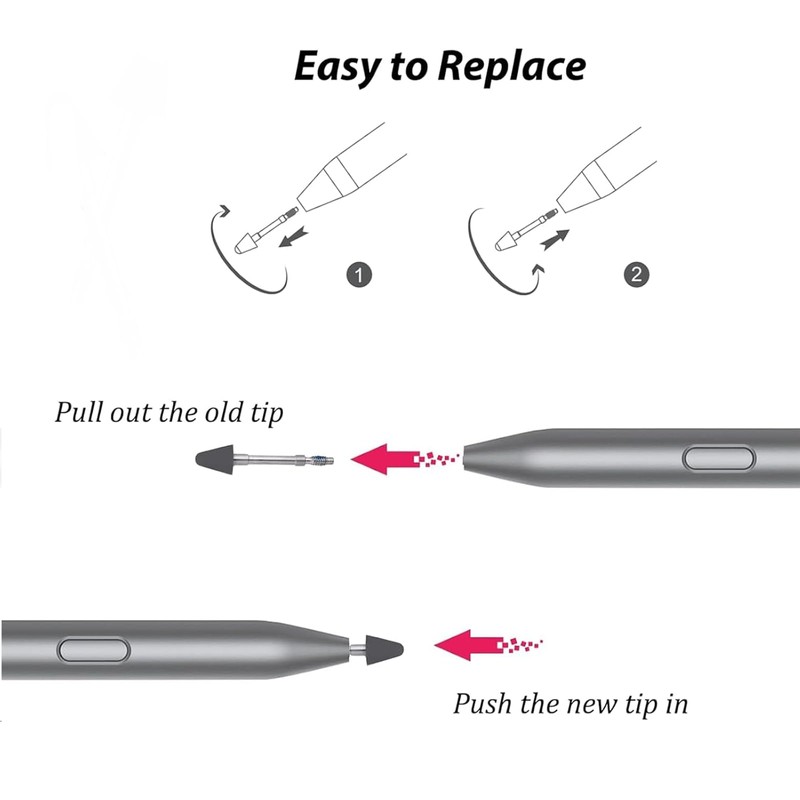 Easy to Replace

1

2

Pull out the old tip

Push the new tip in