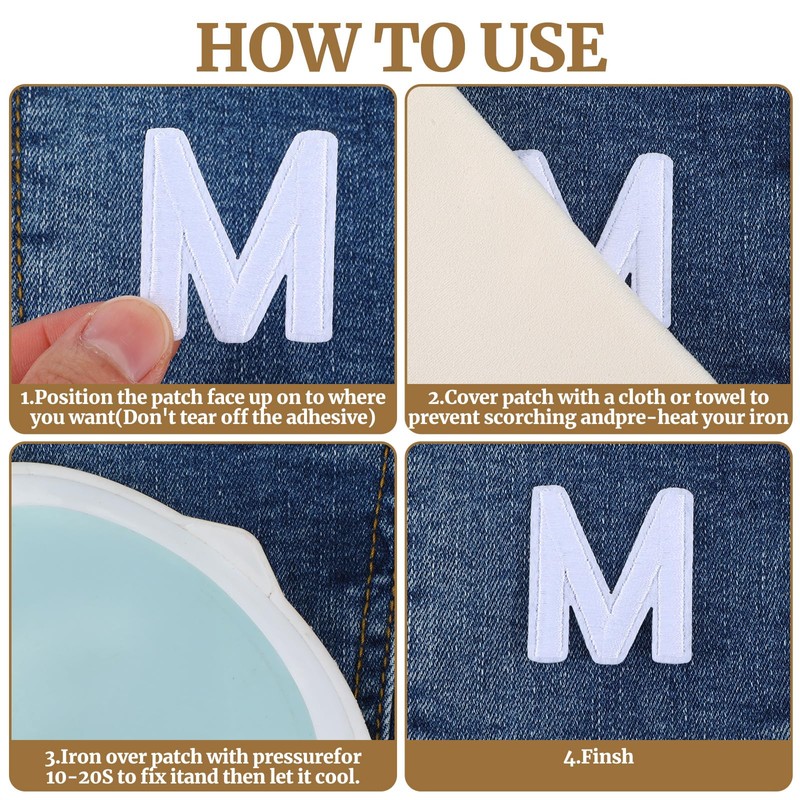 HOW TO USE

M

1.Position the patch face up on to where you want(Don't tear off the adhesive)

M

2.Cover patch with a cloth or towel to prevent scorching andpre-heat your iron

3.Iron over patch with pressurefor 10-20S to fix itand then let it cool.

M

4.Finsh