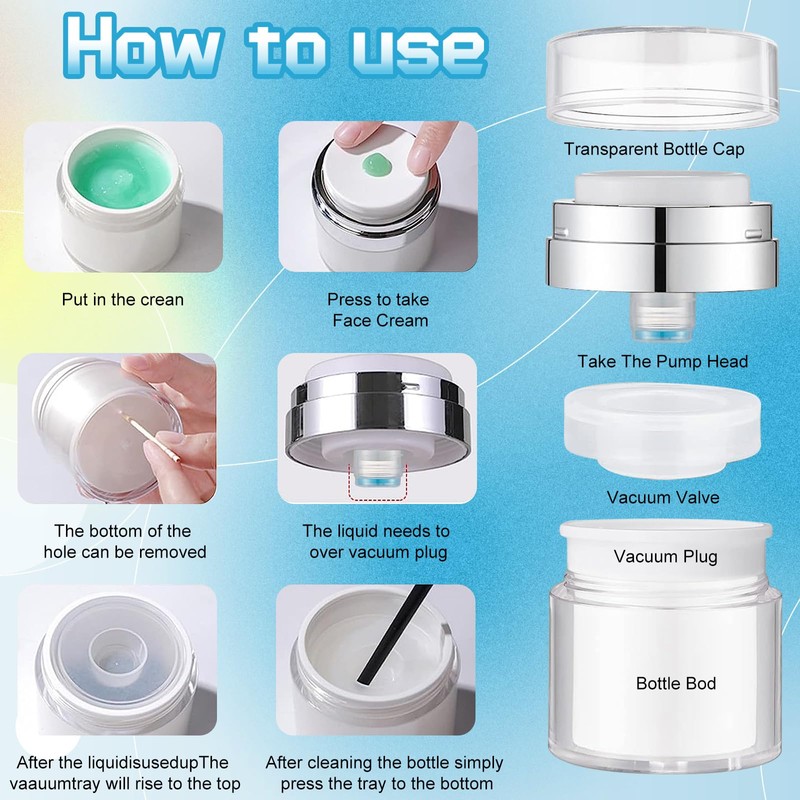 How to use

Put in the crean

Press to take Face Cream

The bottom of the hole can be removed

The liquid needs to over vacuum plug

After the liquidisusedupThe vaauumtray will rise to the top

After cleaning the bottle simply press the tray to the bottom

Transparent Bottle Cap

Take The Pump Head

Vacuum Valve

Vacuum Plug

Bottle Bod