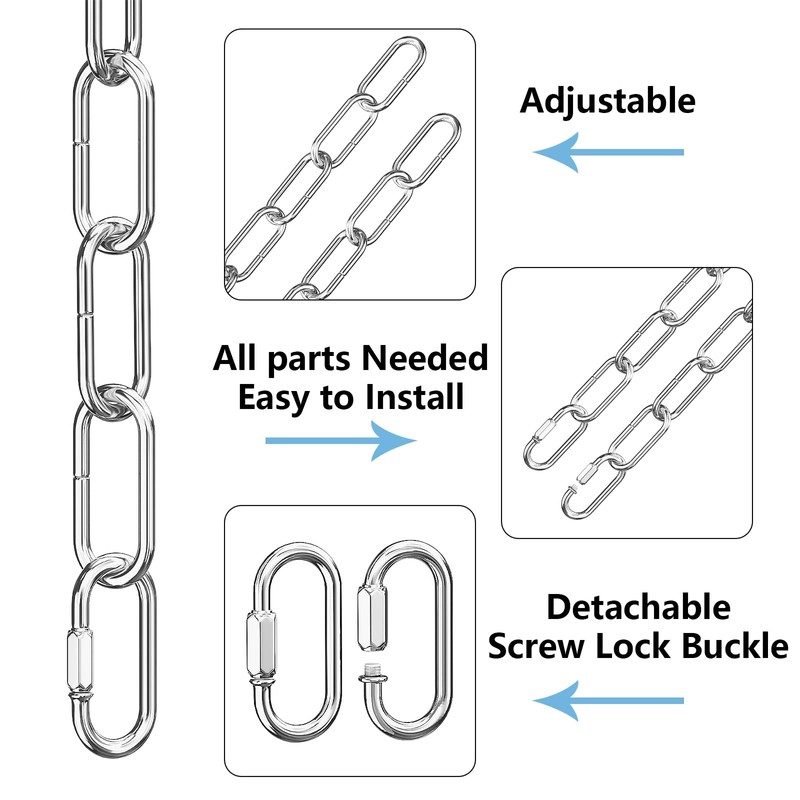 Adjustable

All parts Needed
Easy to Install

Detachable
Screw Lock Buckle