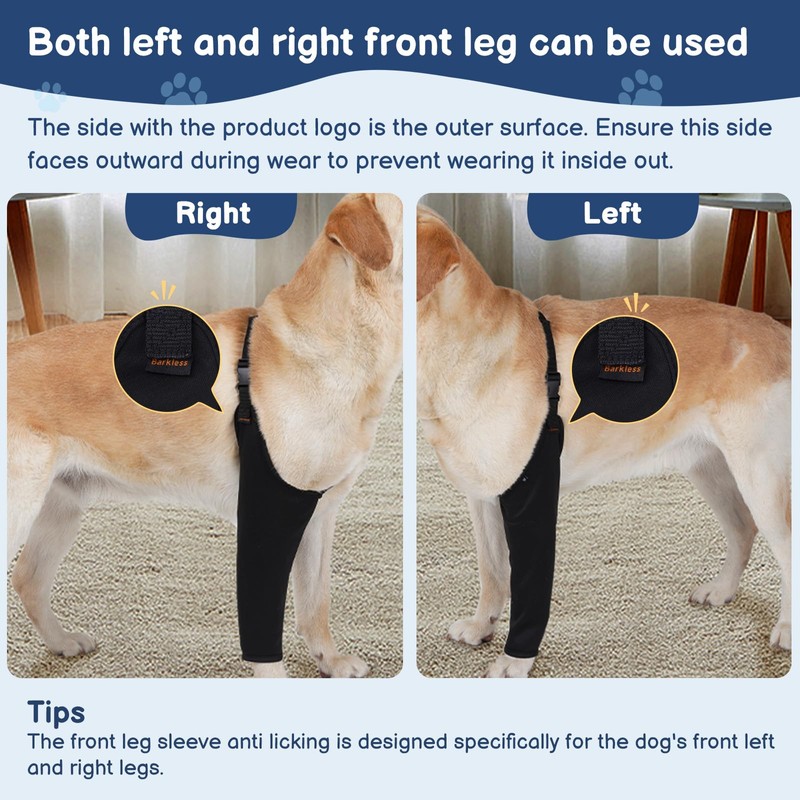 Both left and right front leg can be used

The side with the product logo is the outer surface. Ensure this side faces outward during wear to prevent wearing it inside out.

Right

Barkless

Left

Barkless

Tips
The front leg sleeve anti licking is designed specifically for the dog's front left and right legs.