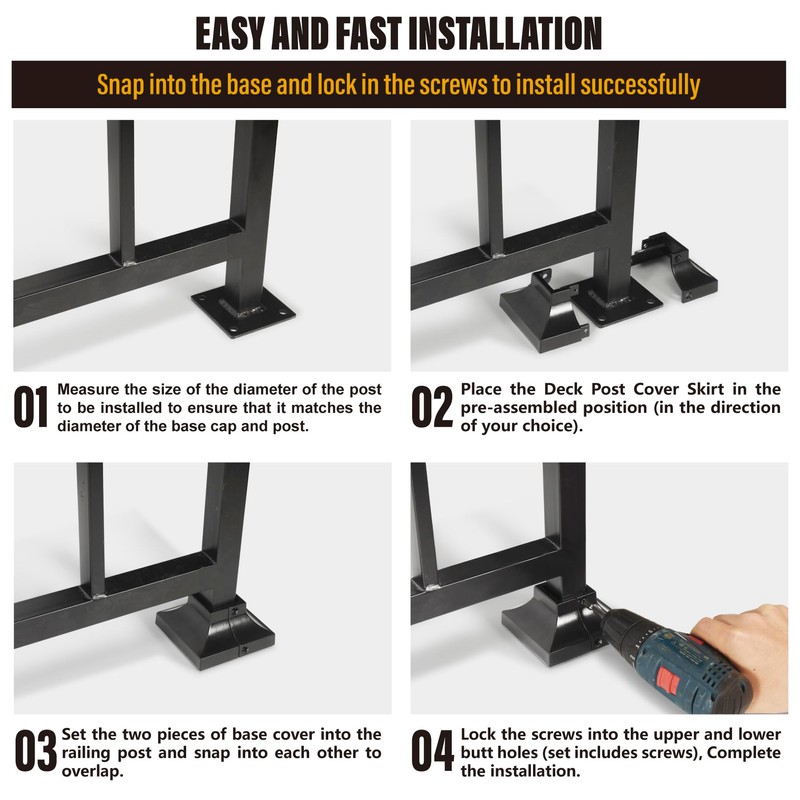 EASY AND FAST INSTALLATION

Snap into the base and lock in the screws to install successfully

01 Measure the size of the diameter of the post to be installed to ensure that it matches the diameter of the base cap and post.

02 Place the Deck Post Cover Skirt in the pre-assembled position (in the direction of your choice).

03 Set the two pieces of base cover into the railing post and snap into each other to overlap.

04 Lock the screws into the upper and lower butt holes (set includes screws), Complete the installation.