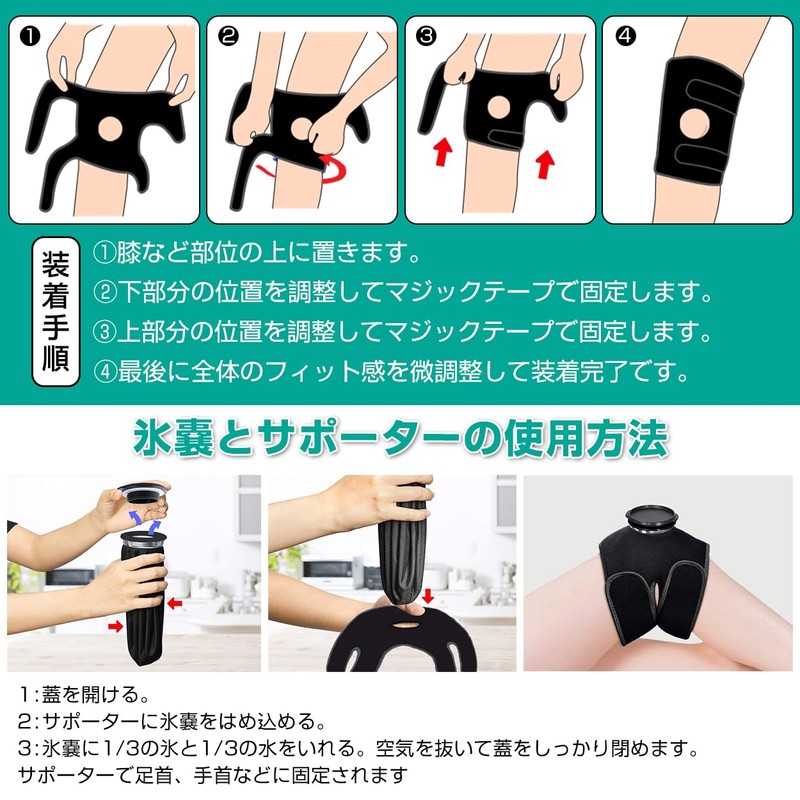 ❶ ❷ ❸ ❹

装着手順

①膝など部位の上に置きます。
②下部分の位置を調整してマジックテープで固定します。
③上部分の位置を調整してマジックテープで固定します。
④最後に全体のフィット感を微調整して装着完了です。

氷嚢とサポーターの使用方法

1:蓋を開ける。
2:サポーターに氷嚢をはめ込める。
3:氷嚢に1/3の氷と1/3の水をいれる。空気を抜いて蓋をしっかり閉めます。
サポーターで足首、手首などに固定されます