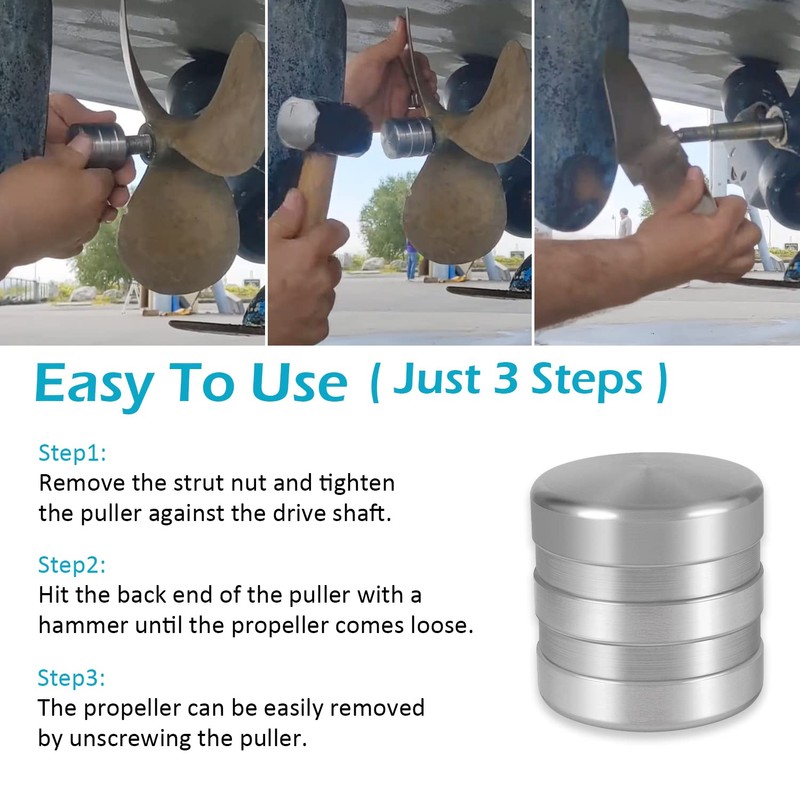 Easy To Use ( Just 3 Steps )

Step1:
Remove the strut nut and tighten the puller against the drive shaft.

Step2:
Hit the back end of the puller with a hammer until the propeller comes loose.

Step3:
The propeller can be easily removed by unscrewing the puller.