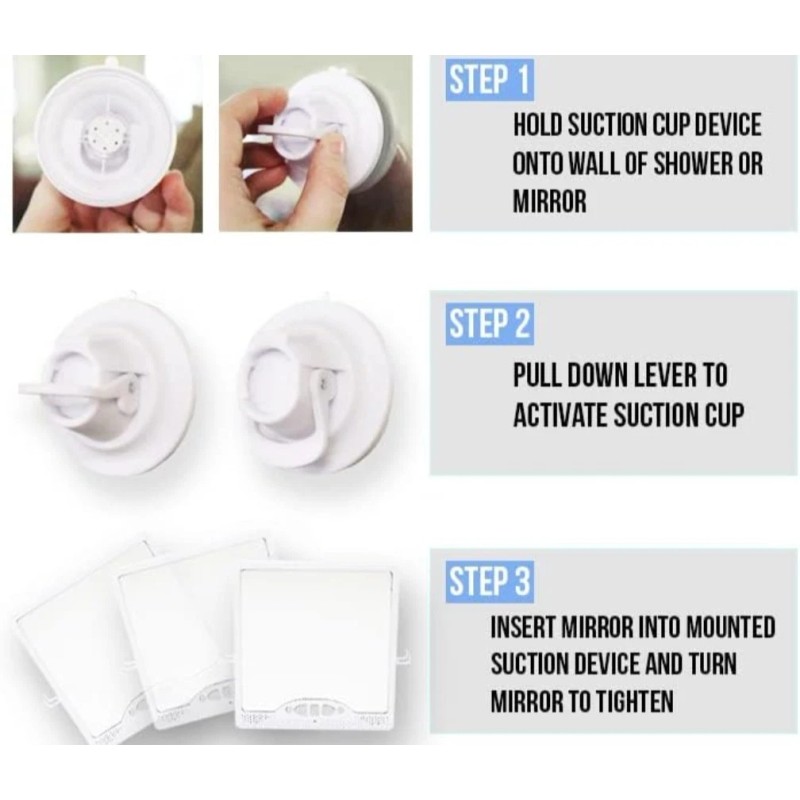 STEP 1

HOLD SUCTION CUP DEVICE ONTO WALL OF SHOWER OR MIRROR

STEP 2

PULL DOWN LEVER TO ACTIVATE SUCTION CUP

STEP 3

INSERT MIRROR INTO MOUNTED SUCTION DEVICE AND TURN MIRROR TO TIGHTEN