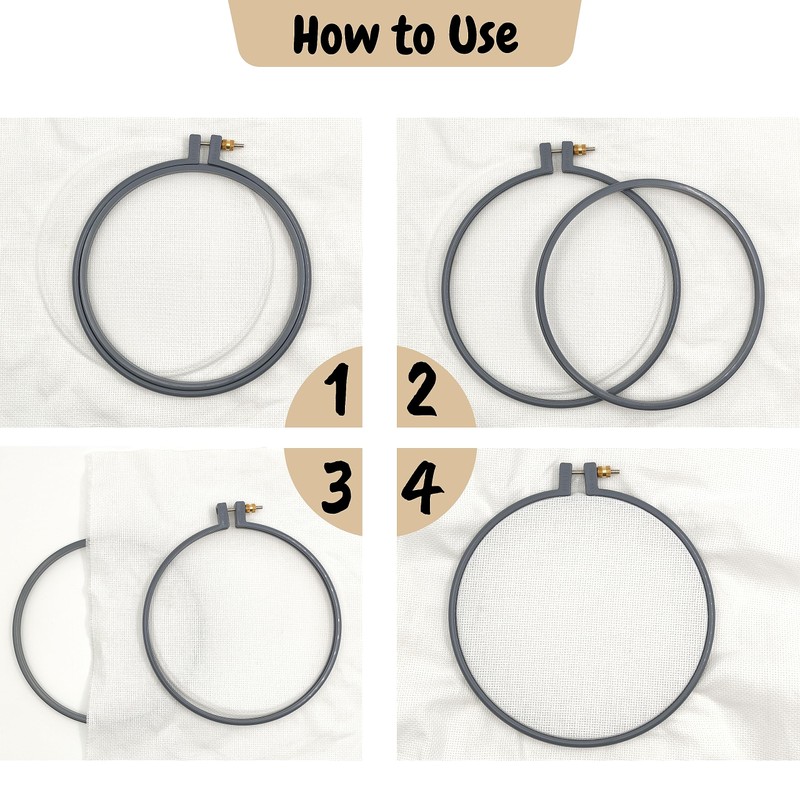 How to Use

1

2

3

4