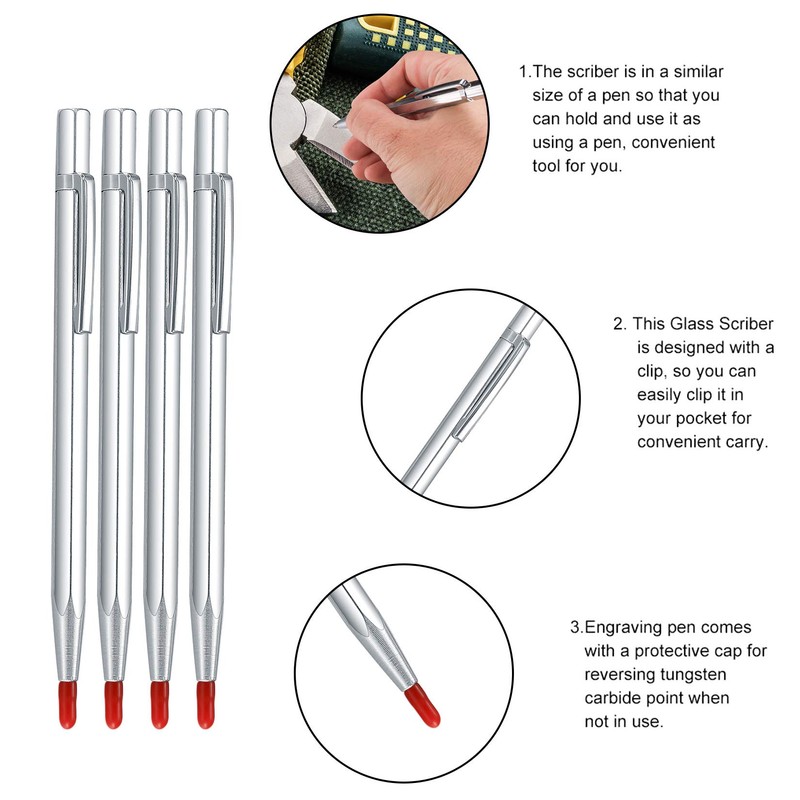 1.The scriber is in a similar size of a pen so that you can hold and use it as using a pen, convenient tool for you.

2. This Glass Scriber is designed with a clip, so you can easily clip it in your pocket for convenient carry.

3.Engraving pen comes with a protective cap for reversing tungsten carbide point when not in use.