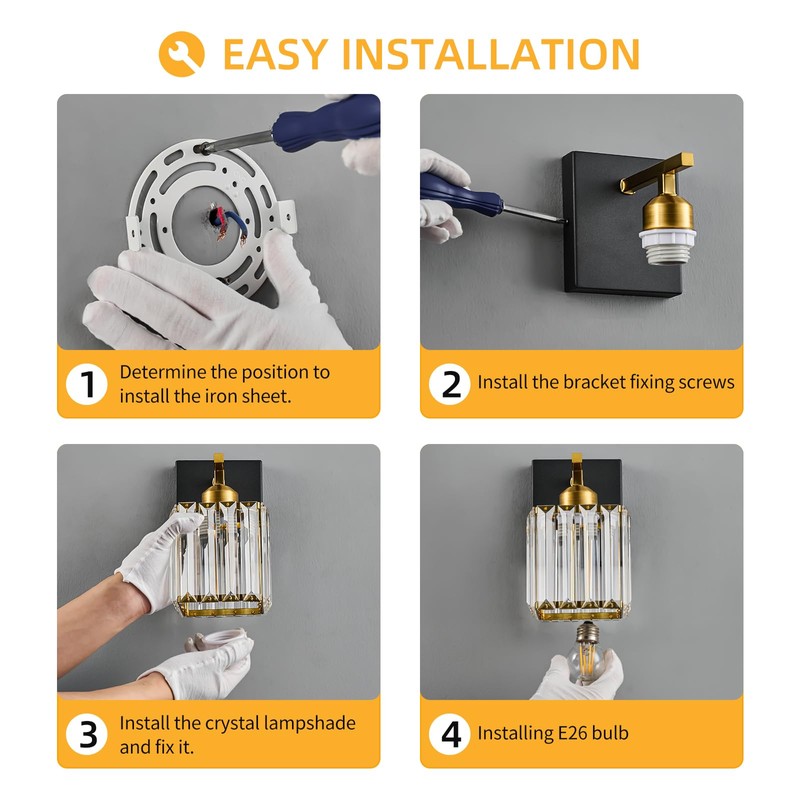 EASY INSTALLATION

1 Determine the position to install the iron sheet.

2 Install the bracket fixing screws

3 Install the crystal lampshade and fix it.

4 Installing E26 bulb