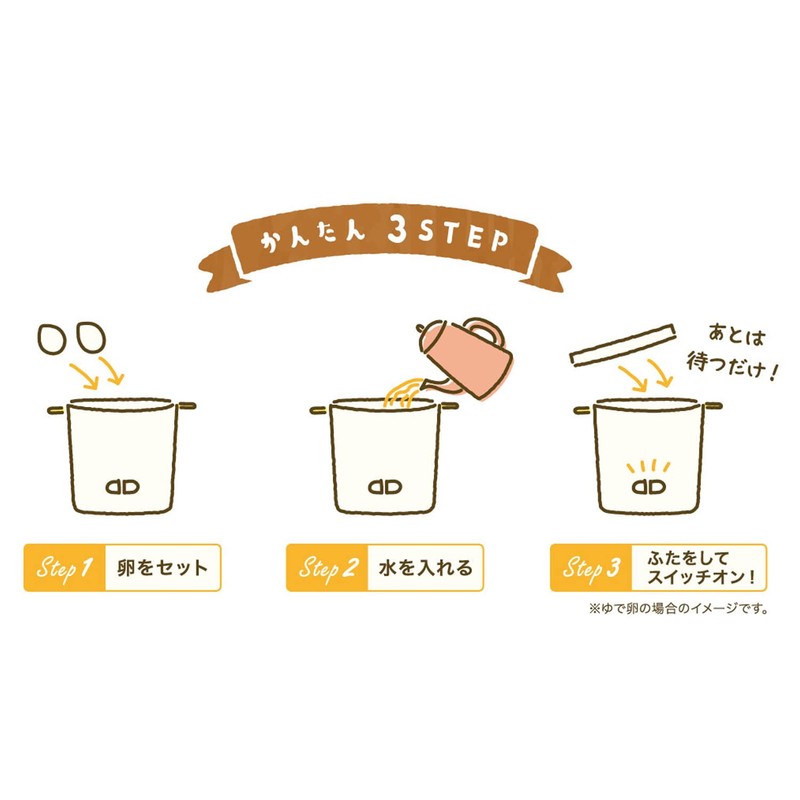 かんたん 3STEP

あとは待つだけ!

Step 1 卵をセット

Step 2 水を入れる

Step 3 ふたをしてスイッチオン!

※ゆで卵の場合のイメージです。