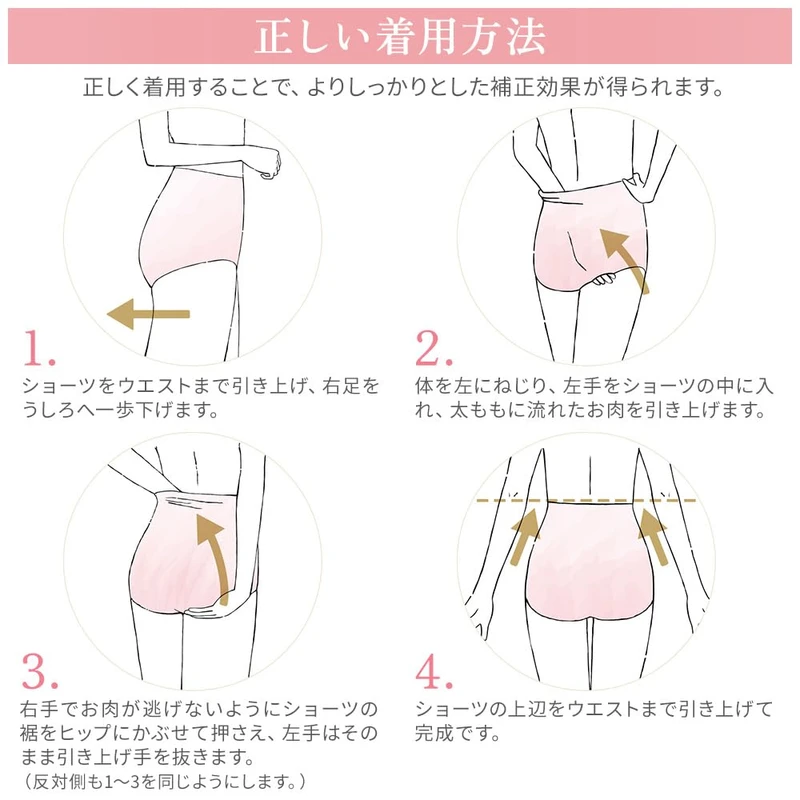 正しい着用方法

正しく着用することで、よりしっかりとした補正効果が得られます。

1.
ショーツをウエストまで引き上げ、右足をうしろへ一歩下げます。

2.
体を左にねじり、左手をショーツの中に入れ、太ももに流れたお肉を引き上げます。

3.
右手でお肉が逃げないようにショーツの裾をヒップにかぶせて押さえ、左手はそのまま引き上げ手を抜きます。
（反対側も1〜3を同じようにします。）

4.
ショーツの上辺をウエストまで引き上げて完成です。