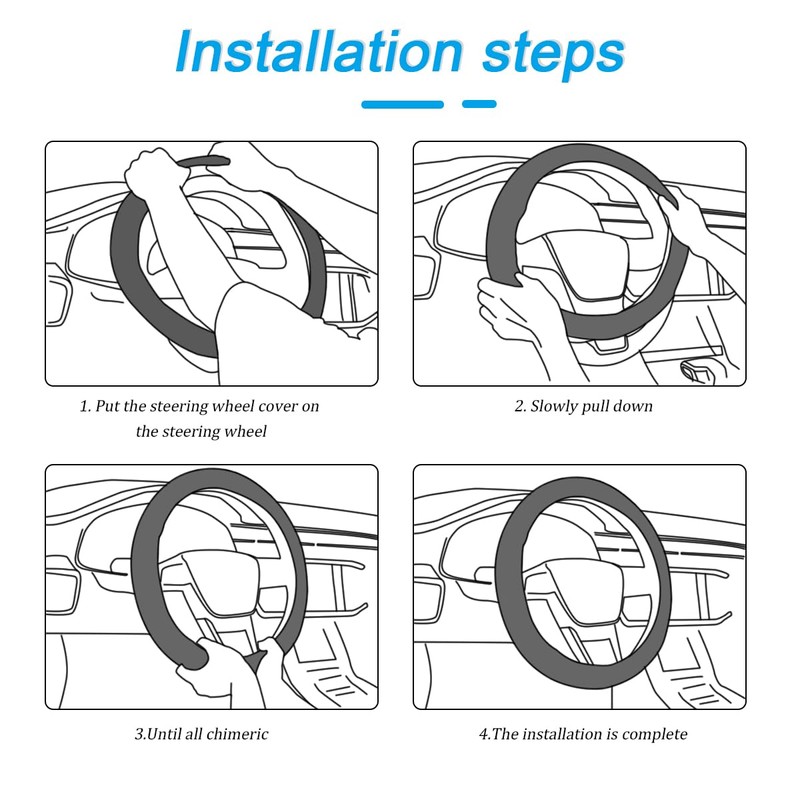 Installation steps

1. Put the steering wheel cover on the steering wheel

2. Slowly pull down

3.Until all chimeric

4.The installation is complete