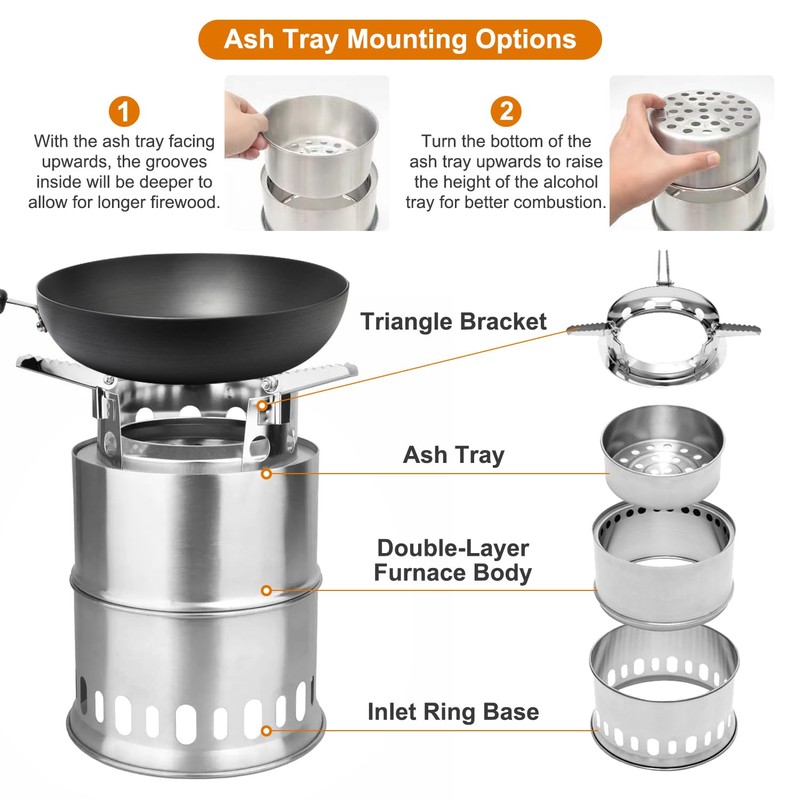 Ash Tray Mounting Options

1
With the ash tray facing upwards, the grooves inside will be deeper to allow for longer firewood.

2
Turn the bottom of the ash tray upwards to raise the height of the alcohol tray for better combustion.

Triangle Bracket

Ash Tray

Double-Layer Furnace Body

Inlet Ring Base