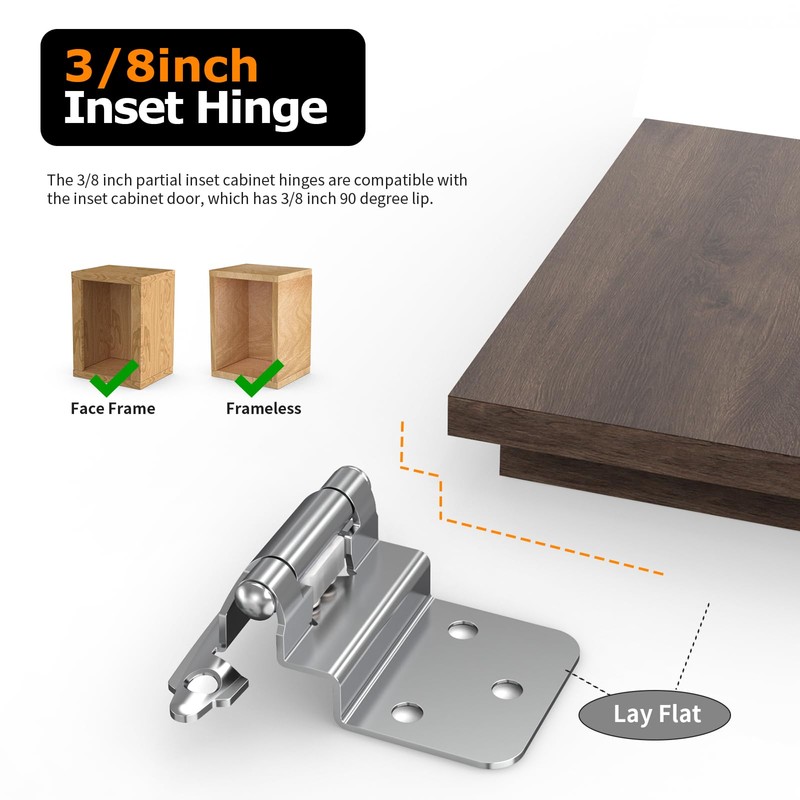 3/8inch
Inset Hinge

The 3/8 inch partial inset cabinet hinges are compatible with the inset cabinet door, which has 3/8 inch 90 degree lip.

Face Frame

Frameless

Lay Flat