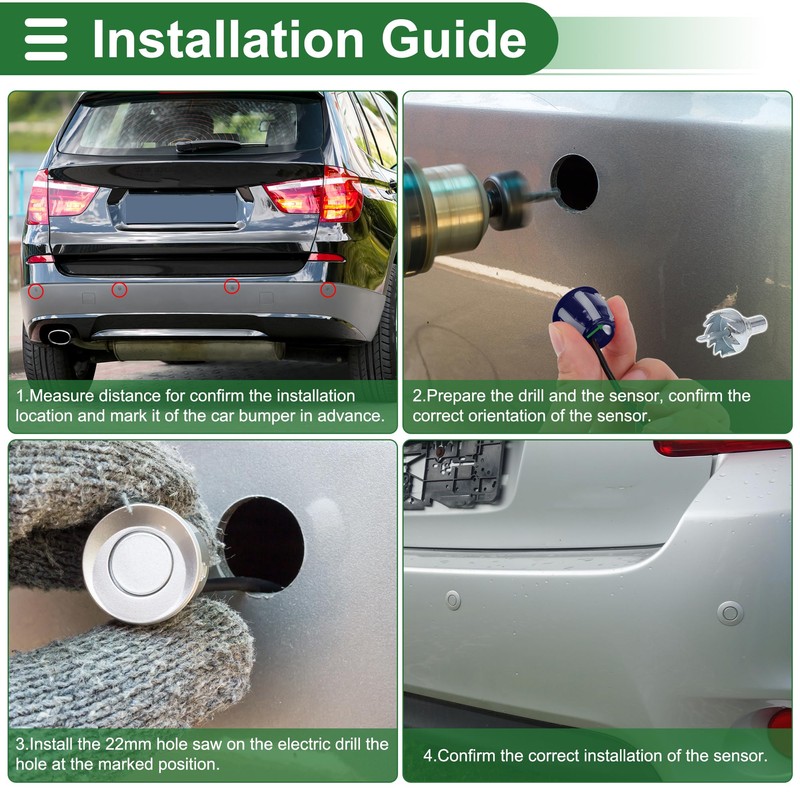 Installation Guide

1.Measure distance for confirm the installation location and mark it of the car bumper in advance.

2.Prepare the drill and the sensor, confirm the correct orientation of the sensor.

3.Install the 22mm hole saw on the electric drill the hole at the marked position.

4.Confirm the correct installation of the sensor.