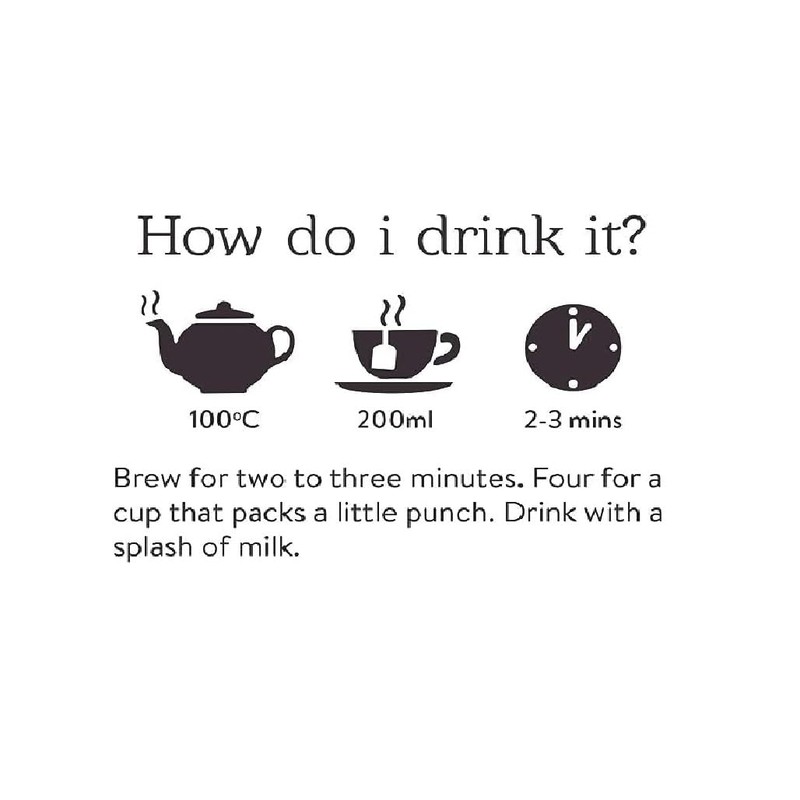 How do i drink it?

100°C

200ml

2-3 mins

Brew for two to three minutes. Four for a cup that packs a little punch. Drink with a splash of milk.