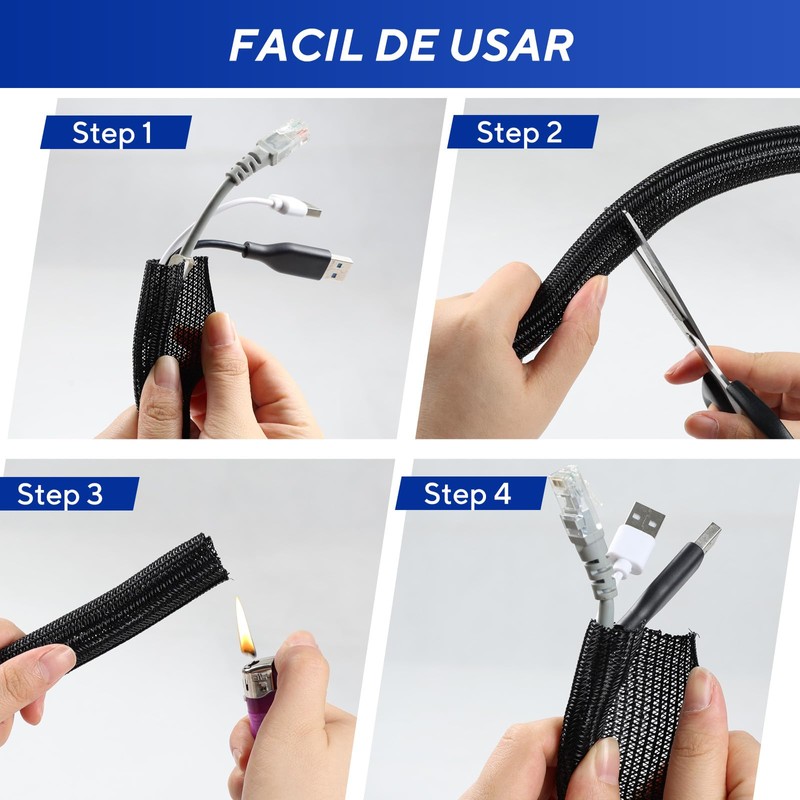 FACIL DE USAR

Step 1

Step 2

Step 3

Step 4