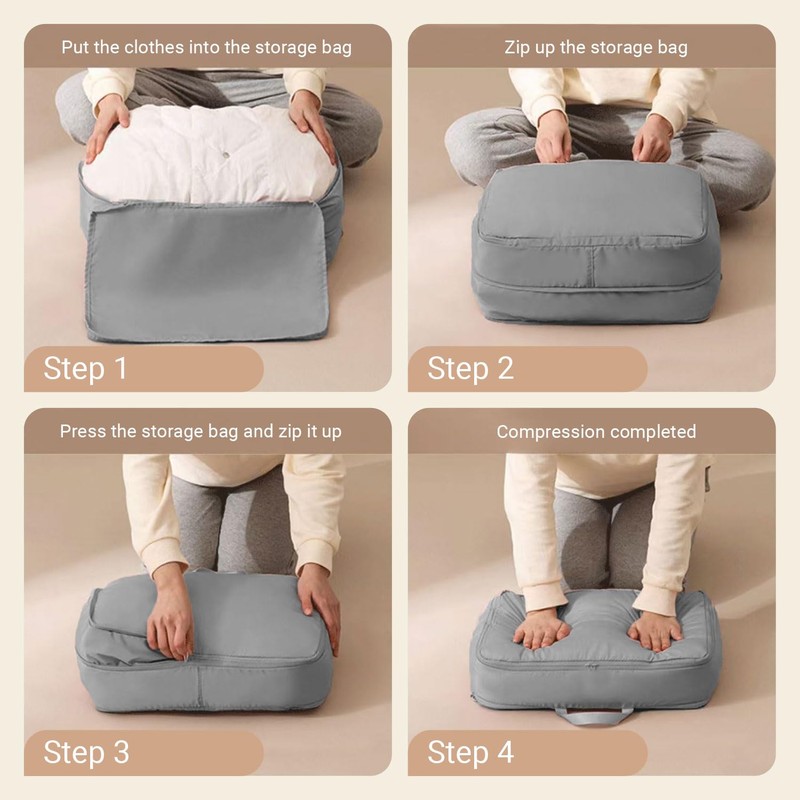 Put the clothes into the storage bag

Step 1

Zip up the storage bag

Step 2

Press the storage bag and zip it up

Step 3

Compression completed

Step 4