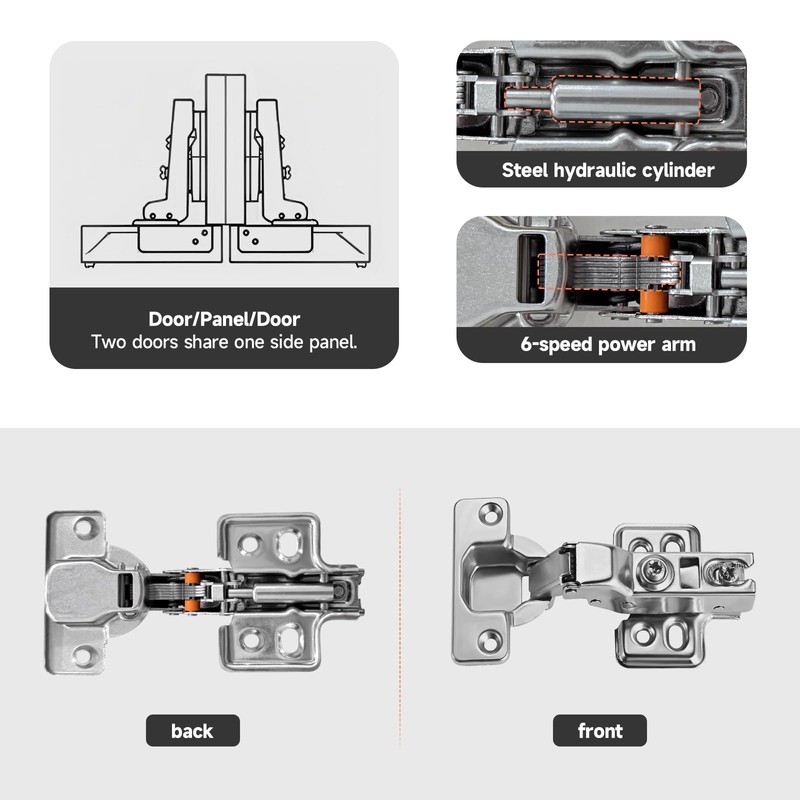 Door/Panel/Door
Two doors share one side panel.

Steel hydraulic cylinder

6-speed power arm

back

front